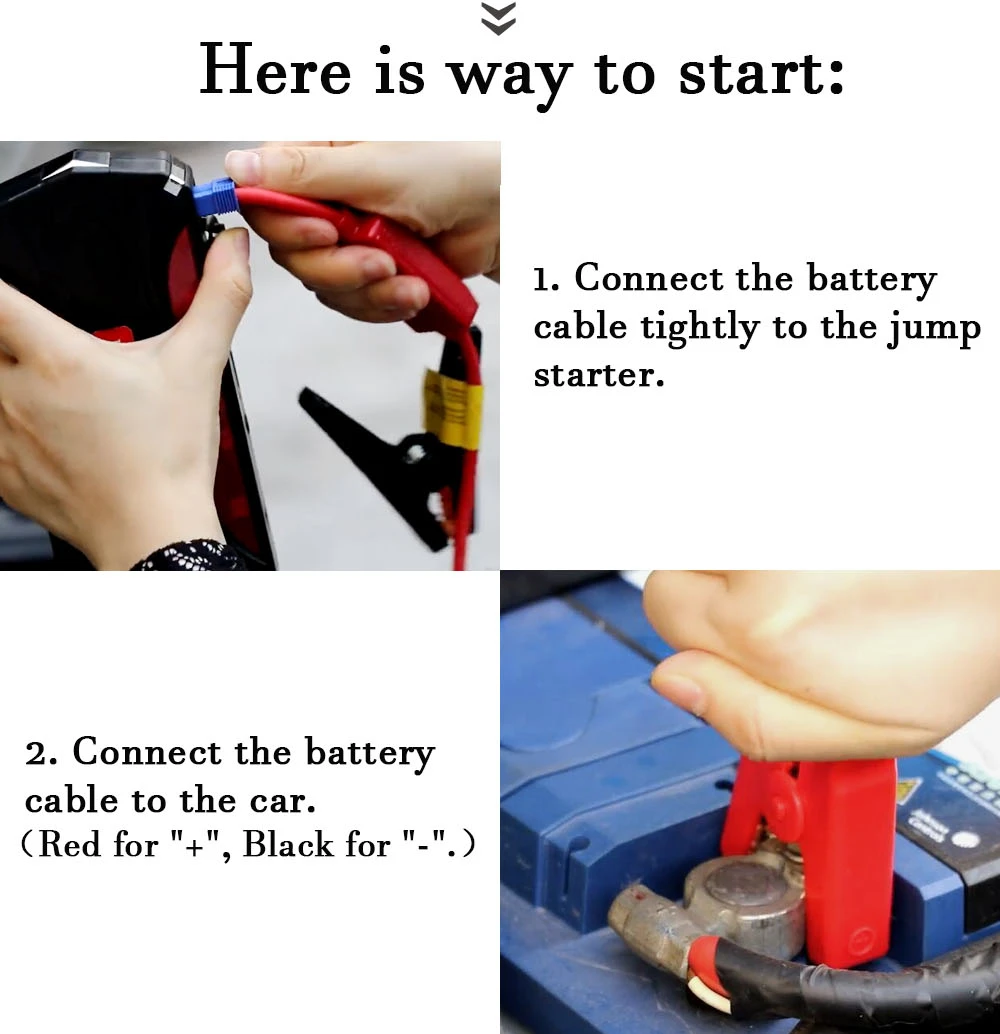 Here is way to start:

1. Connect the battery cable tightly to the jump starter.

2. Connect the battery cable to the car.
（Red for "+", Black for "-".）