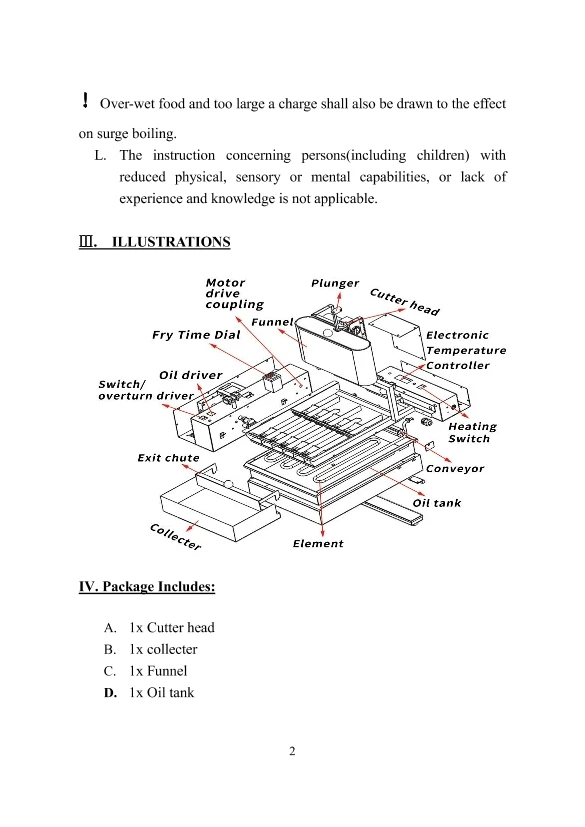 ! Over-wet food and too large a charge shall also be drawn to the effect on surge boiling.

L. The instruction concerning persons(including children) with reduced physical, sensory or mental capabilities, or lack of experience and knowledge is not applicable.

Ⅲ. ILLUSTRATIONS

Motor drive coupling
Plunger
Cutter head
Funnel
Fry Time Dial
Electronic Temperature Controller
Oil driver
Switch/ overturn driver
Heating Switch
Exit chute
Conveyor
Oil tank
Collecter
Element

IV. Package Includes:

A. 1x Cutter head
B. 1x collecter
C. 1x Funnel
D. 1x Oil tank

2