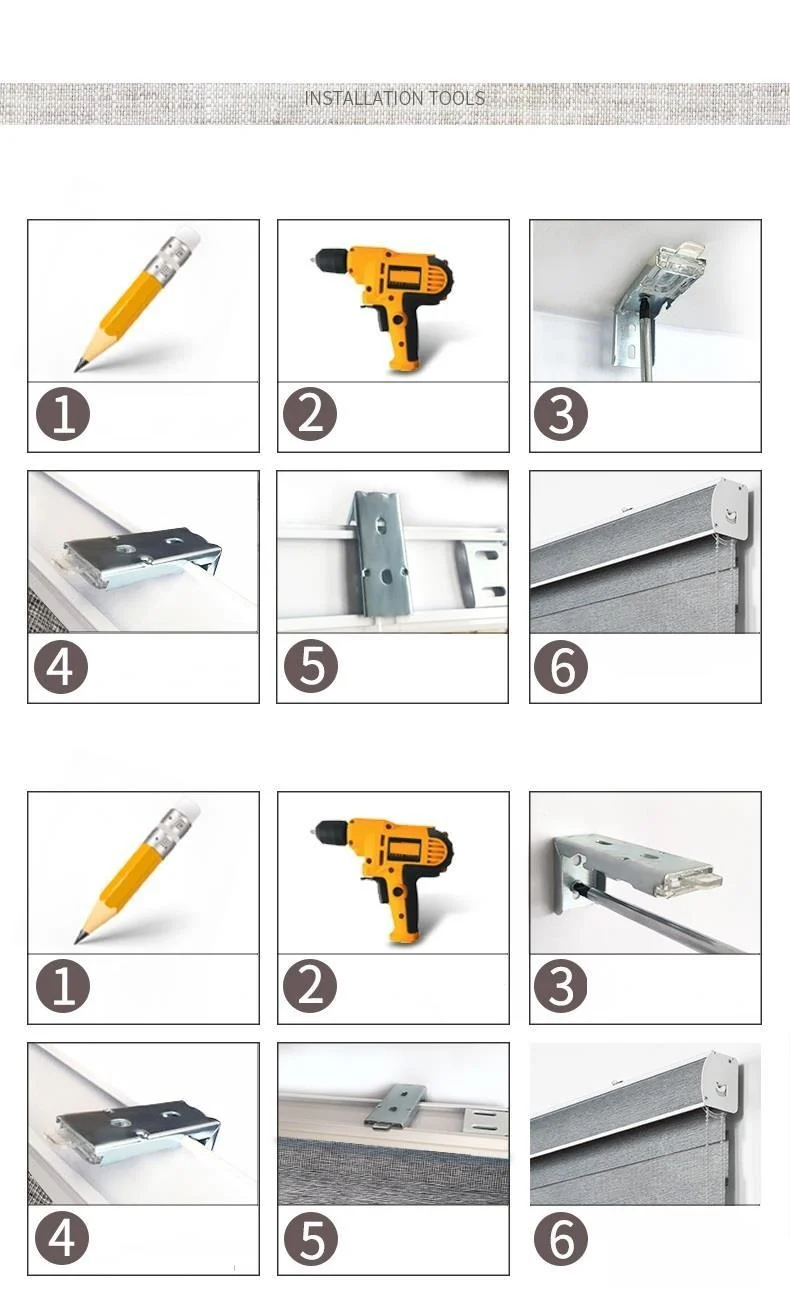 INSTALLATION TOOLS

1

2

3

4

5

6

1

2

3

4

5

6