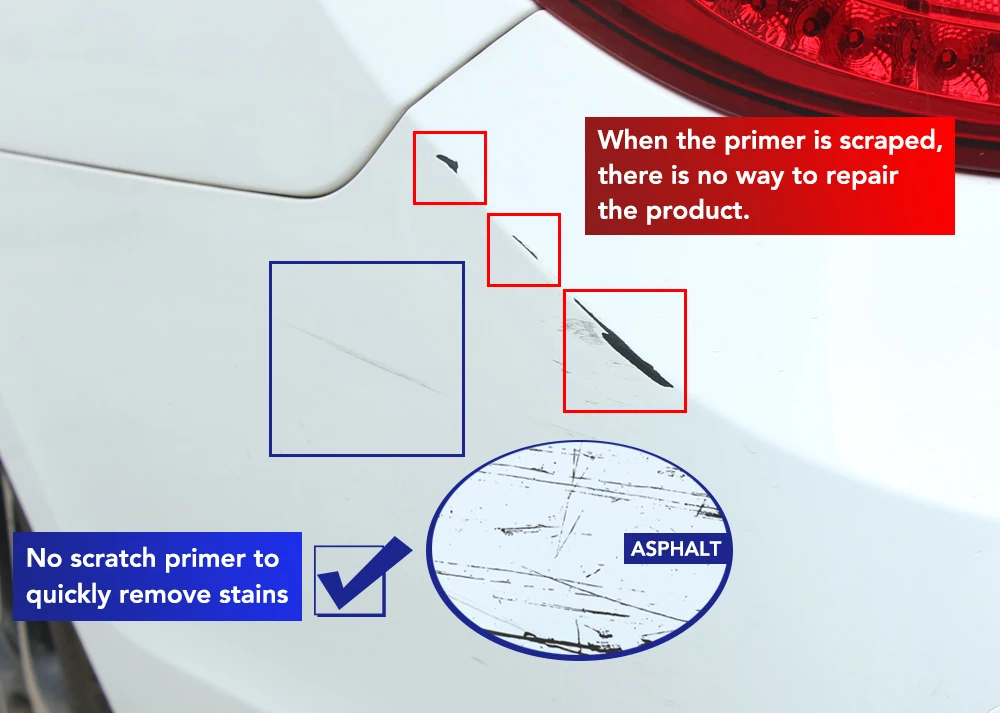 When the primer is scraped, there is no way to repair the product.

No scratch primer to quickly remove stains

ASPHALT