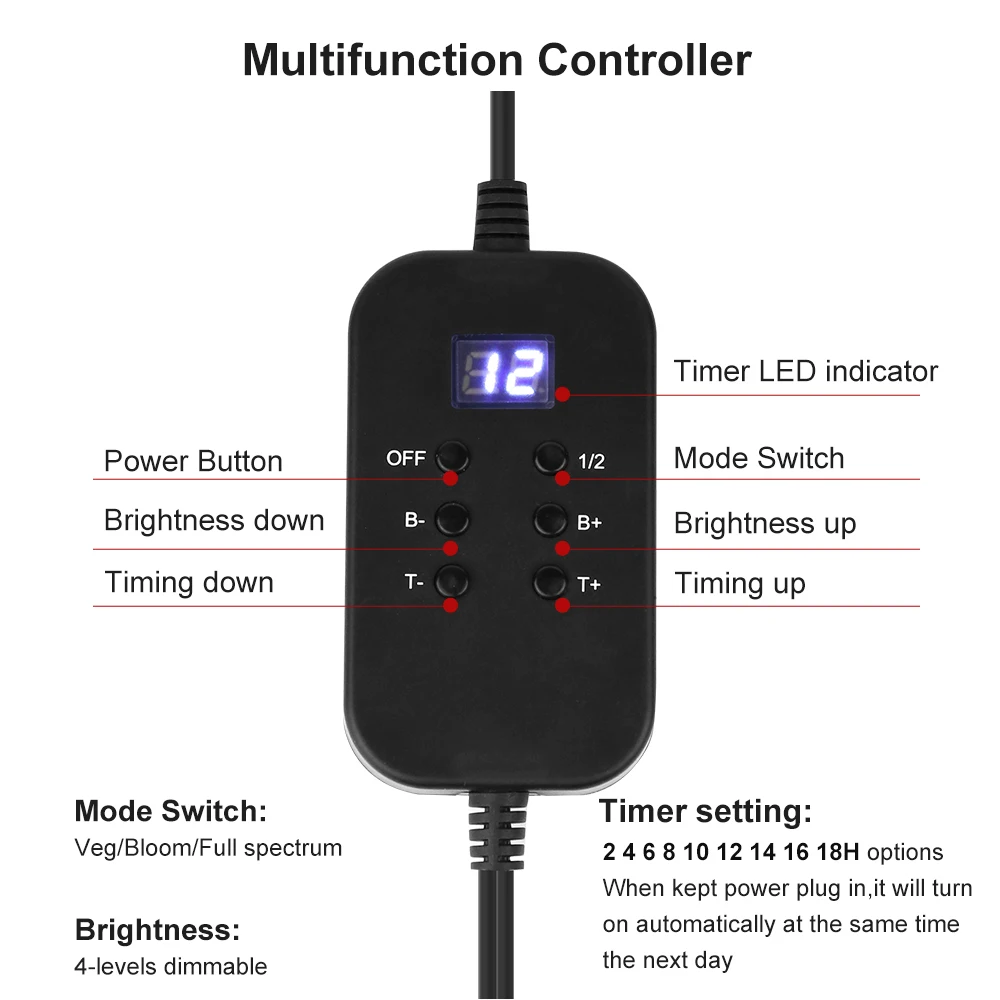 Multifunction Controller

12

Timer LED indicator

Power Button
OFF
1/2
Mode Switch

Brightness down
B-
B+
Brightness up

Timing down
T-
T+
Timing up

Mode Switch:
Veg/Bloom/Full spectrum

Brightness:
4-levels dimmable

Timer setting:
2 4 6 8 10 12 14 16 18H options
When kept power plug in,it will turn on automatically at the same time the next day