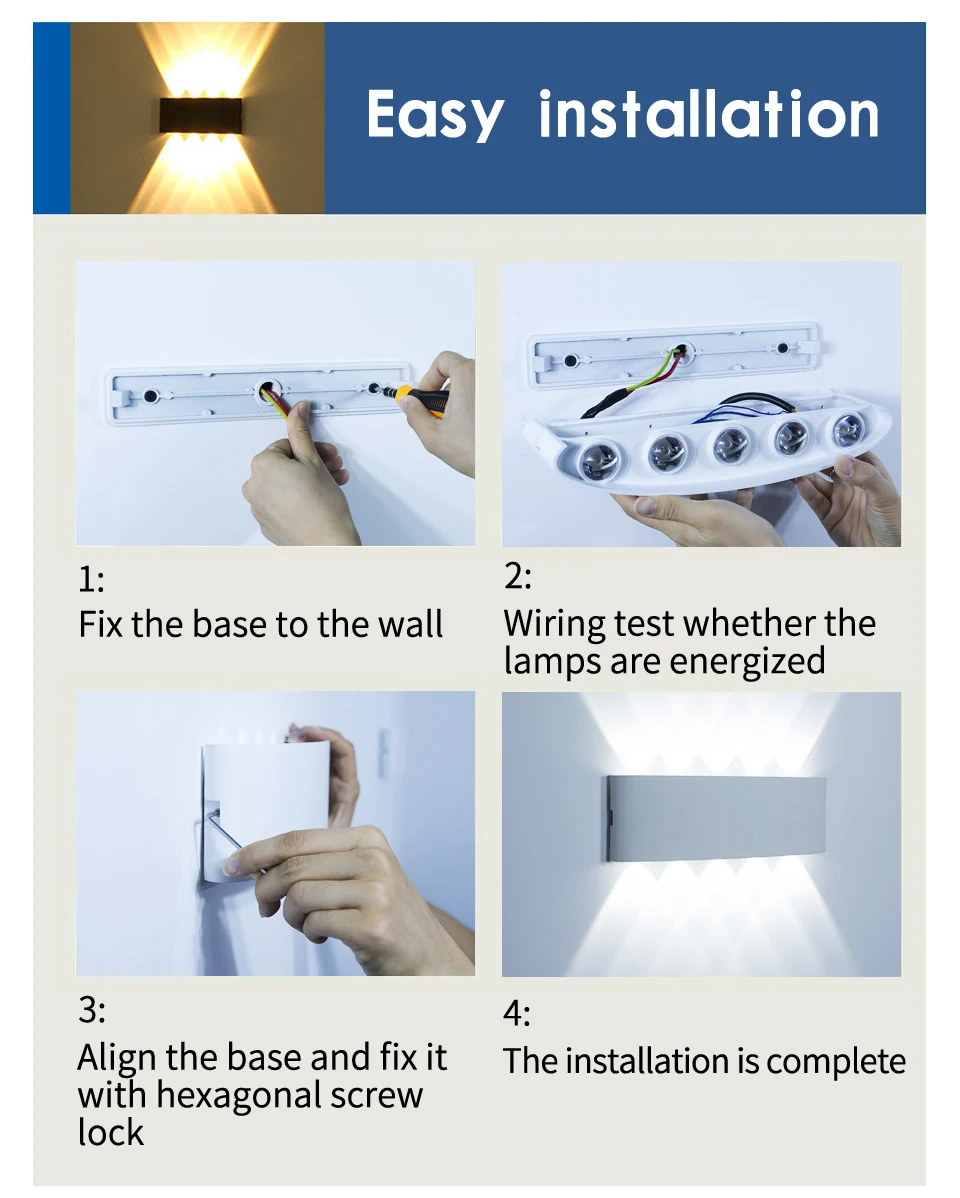 Easy installation

1:
Fix the base to the wall

2:
Wiring test whether the lamps are energized

3:
Align the base and fix it with hexagonal screw lock

4:
The installation is complete