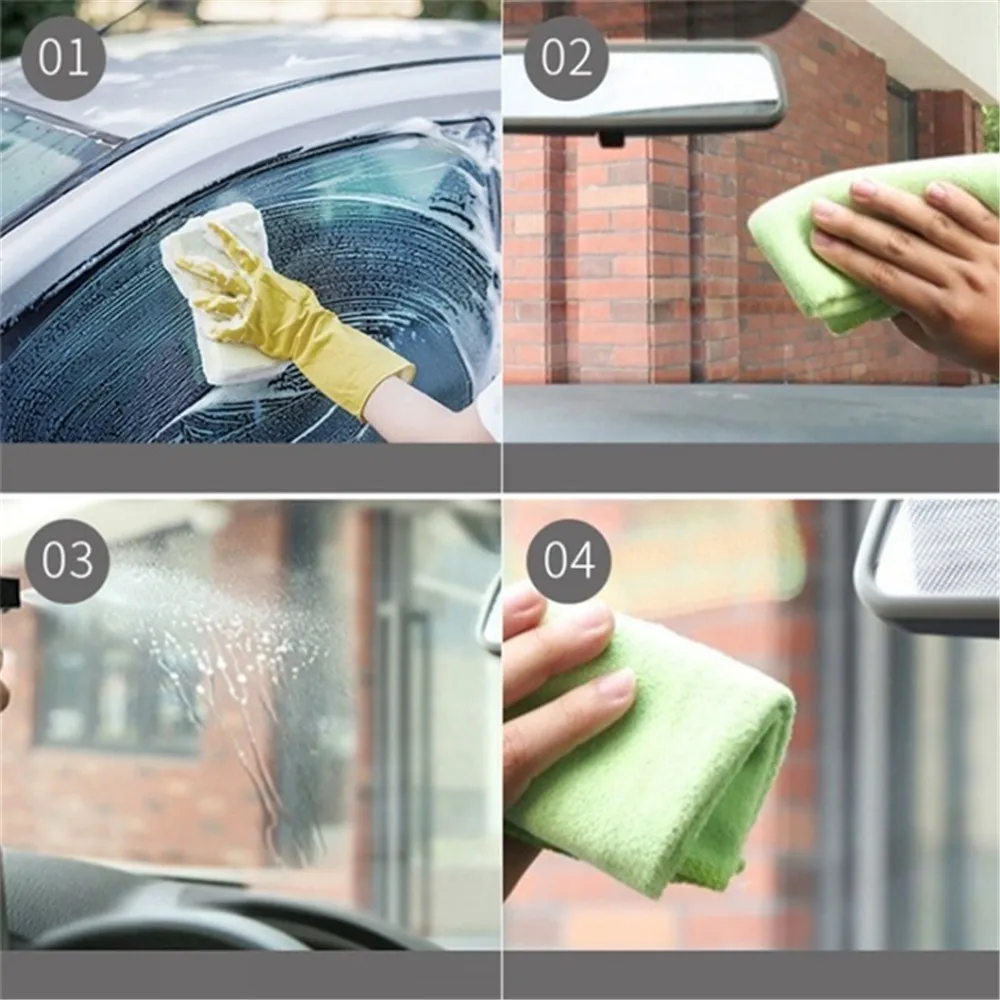 01

02

03

04