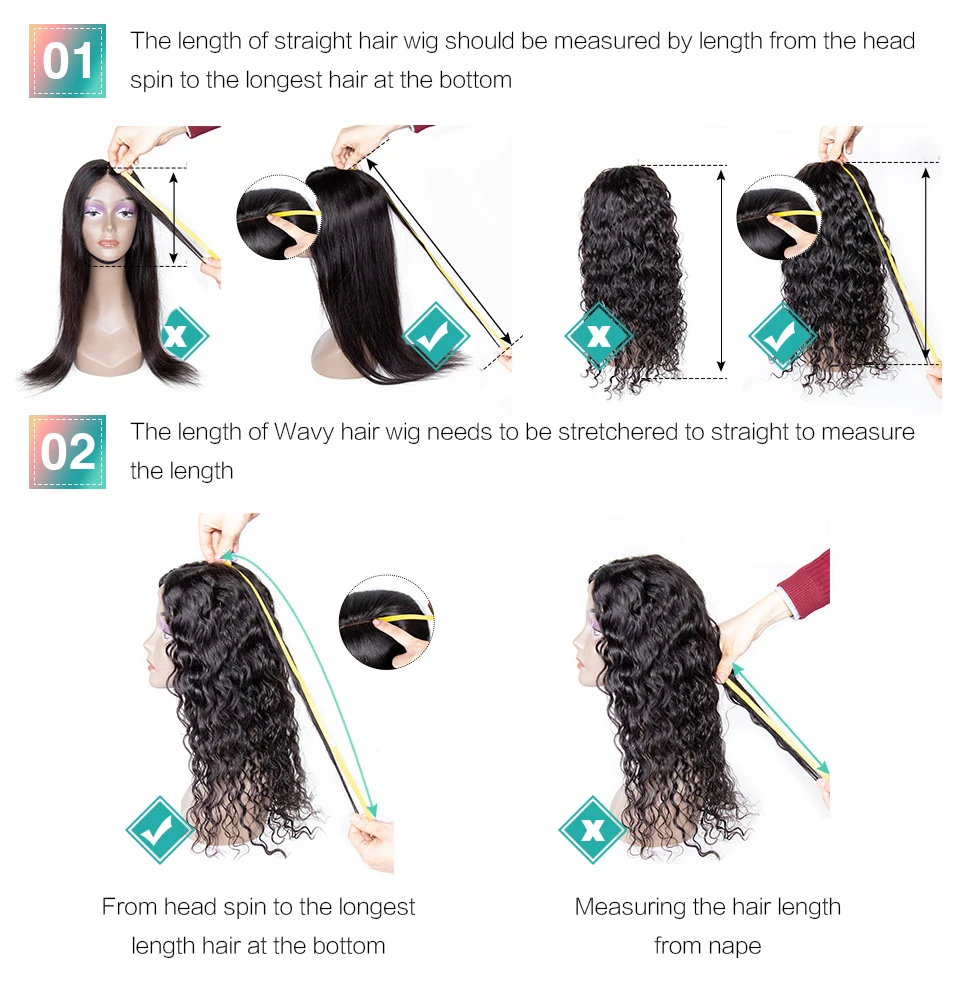 01 The length of straight hair wig should be measured by length from the head spin to the longest hair at the bottom

02 The length of Wavy hair wig needs to be stretchered to straight to measure the length

From head spin to the longest length hair at the bottom

Measuring the hair length from nape