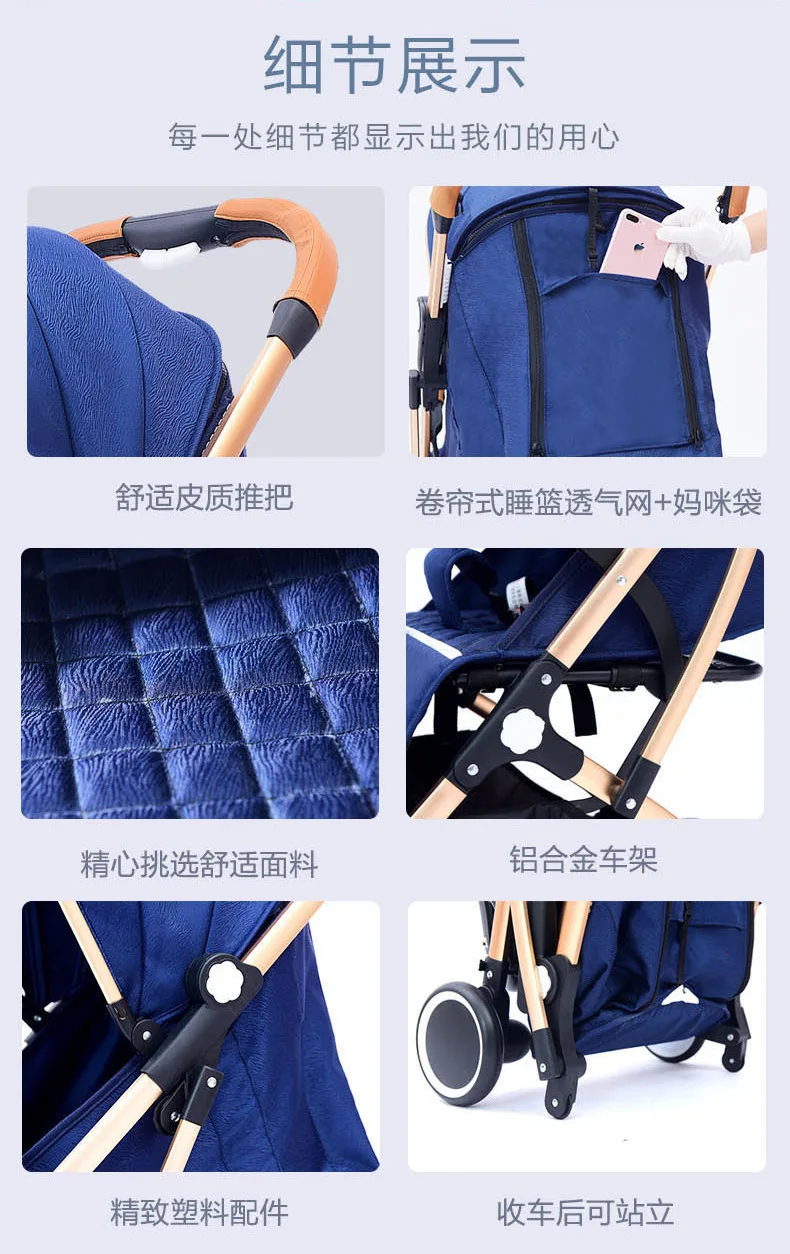 细节展示

每一处细节都显示出我们的用心

舒适皮质推把

卷帘式睡篮透气网+妈咪袋

精心挑选舒适面料

铝合金车架

精致塑料配件

收车后可站立