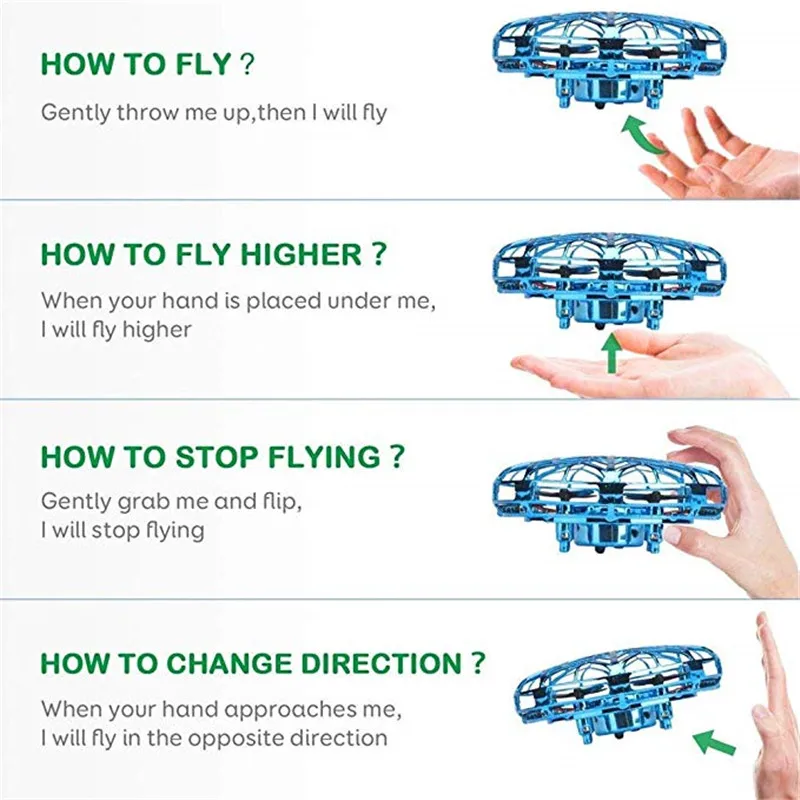 HOW TO FLY ?

Gently throw me up,then I will fly

HOW TO FLY HIGHER ?

When your hand is placed under me, I will fly higher

HOW TO STOP FLYING ?

Gently grab me and flip, I will stop flying

HOW TO CHANGE DIRECTION ?

When your hand approaches me, I will fly in the opposite direction