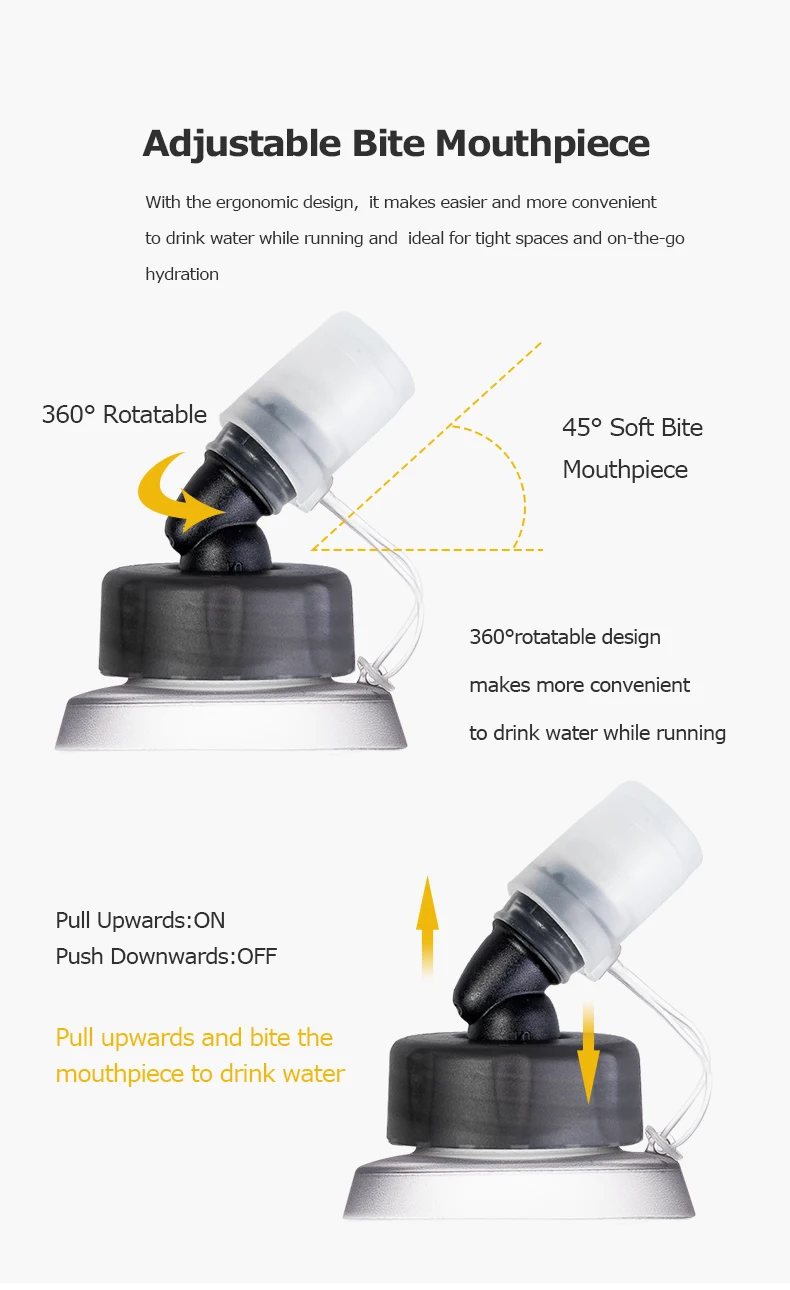 Adjustable Bite Mouthpiece

With the ergonomic design, it makes easier and more convenient to drink water while running and ideal for tight spaces and on-the-go hydration

360° Rotatable

45° Soft Bite Mouthpiece

360°rotatable design makes more convenient to drink water while running

Pull Upwards:ON
Push Downwards:OFF

Pull upwards and bite the mouthpiece to drink water