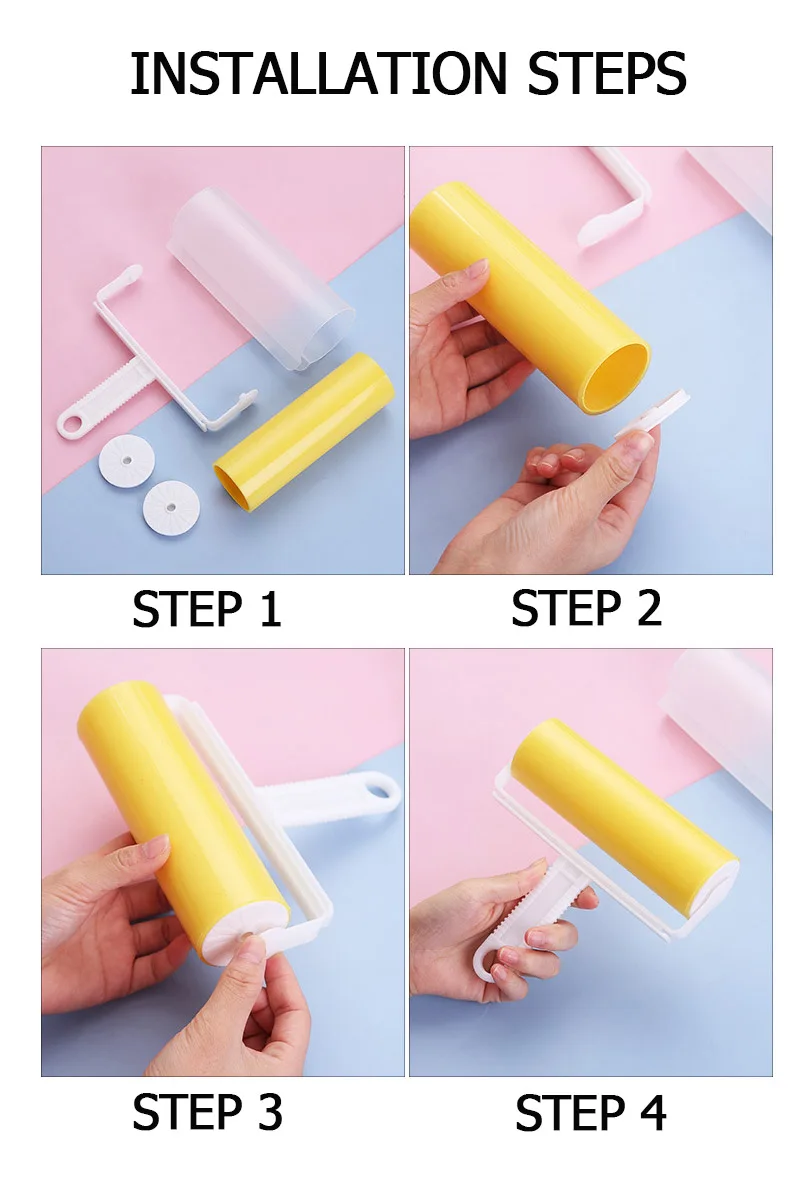 INSTALLATION STEPS

STEP 1

STEP 2

STEP 3

STEP 4