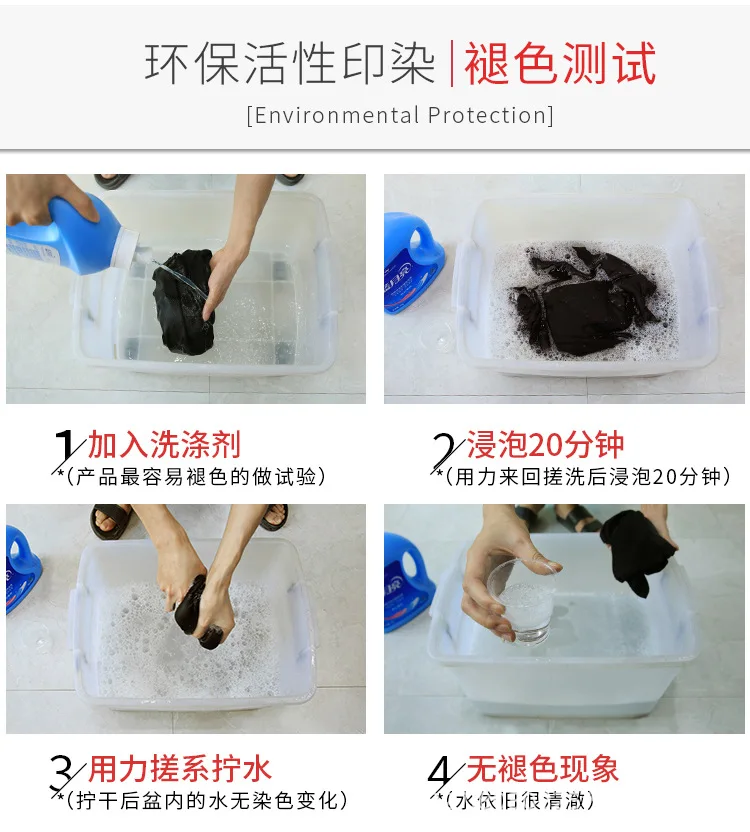 环保活性印染 | 褪色测试
[Environmental Protection]

1 加入洗涤剂
*(产品最容易褪色的做试验)

2 浸泡20分钟
*(用力来回搓洗后浸泡20分钟)

3 用力搓系拧水
*(拧干后盆内的水无染色变化)

4 无褪色现象
*(水依旧很清澈)