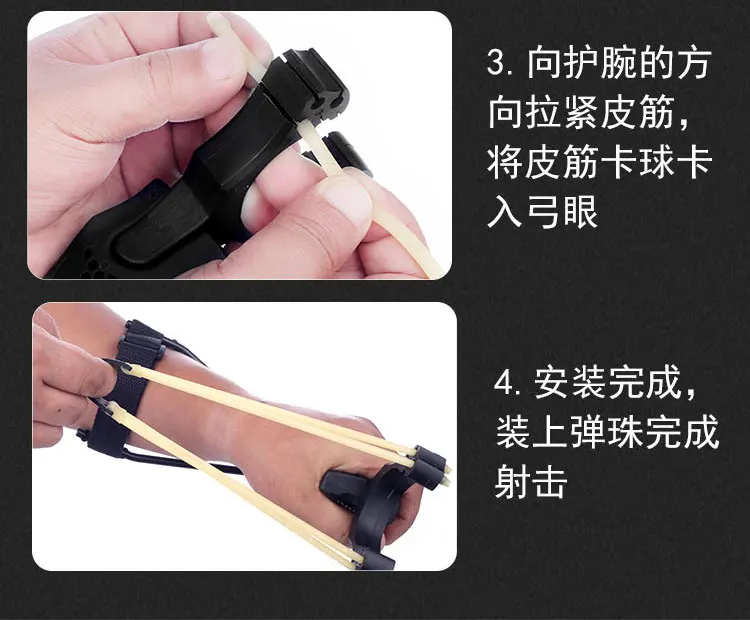 3. 向护腕的方向拉紧皮筋，将皮筋卡球卡入弓眼

4. 安装完成，装上弹珠完成射击