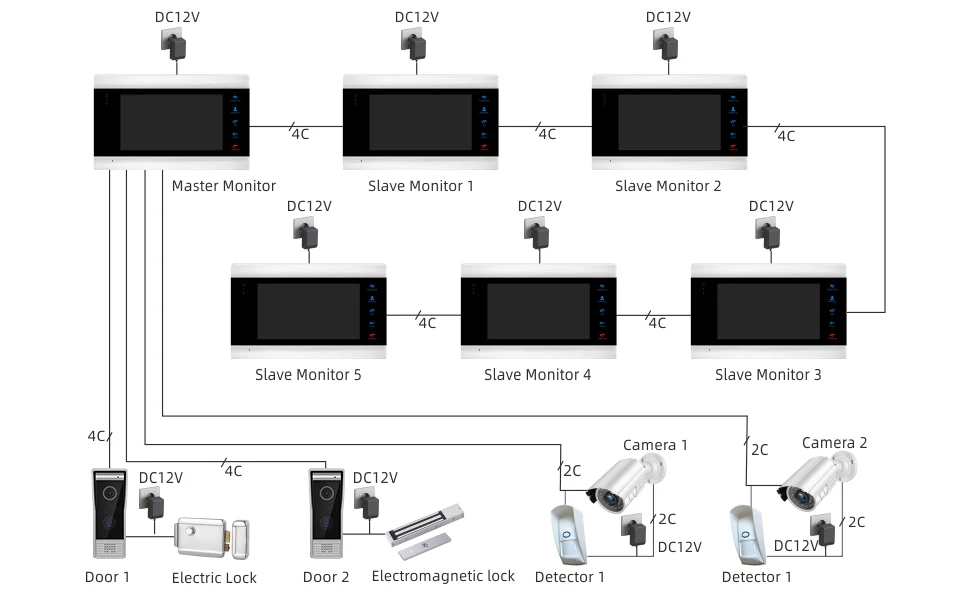 DC12V
DC12V
DC12V
4C
4C
4C
Master Monitor
Slave Monitor 1
Slave Monitor 2
DC12V
DC12V
DC12V
4C
4C
Slave Monitor 5
Slave Monitor 4
Slave Monitor 3
4C
4C
2C
2C
Camera 1
Camera 2
DC12V
DC12V
2C
2C
DC12V
DC12V
Door 1
Electric Lock
Door 2
Electromagnetic lock
Detector 1
Detector 1