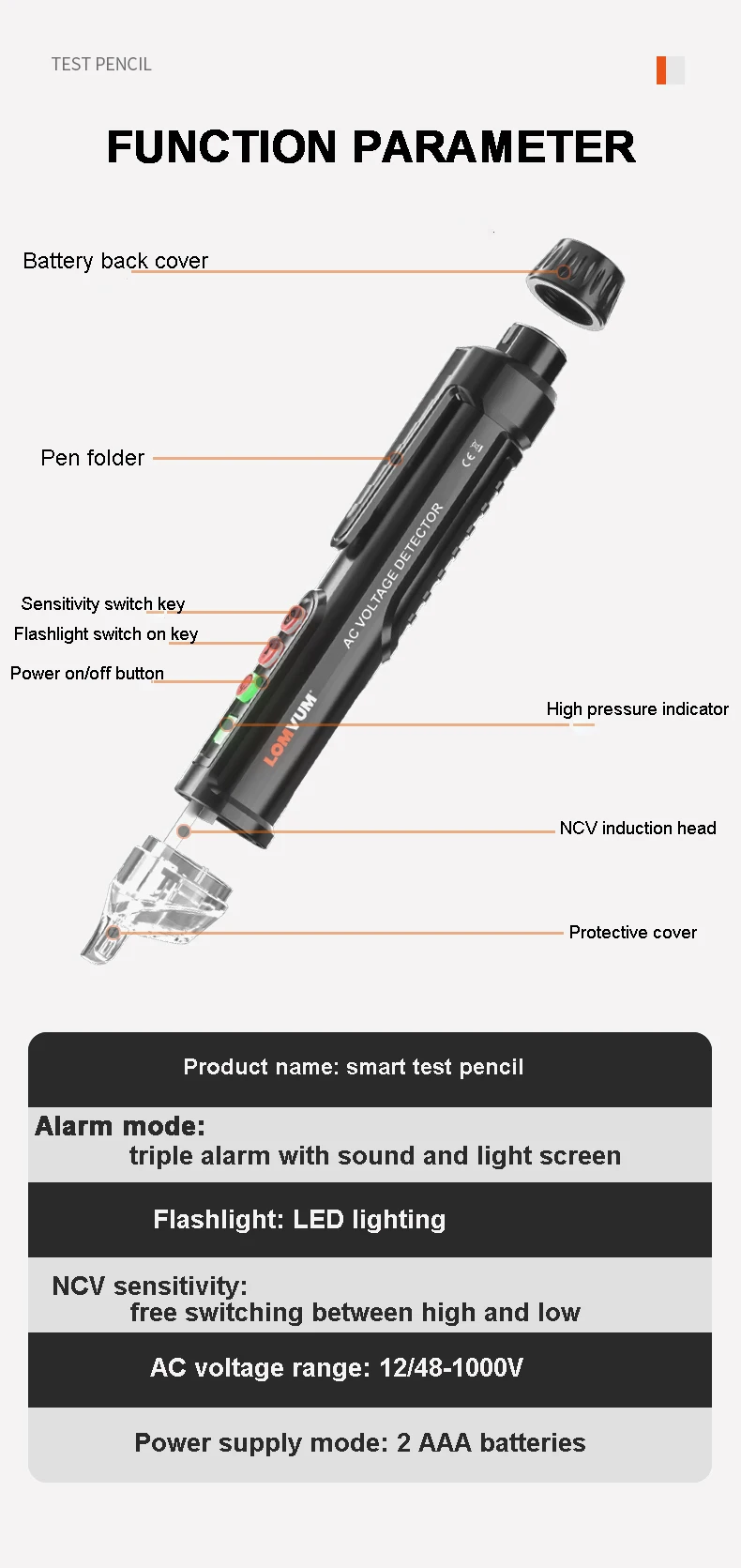 TEST PENCIL

FUNCTION PARAMETER

Battery back cover

Pen folder

Sensitivity switch key

Flashlight switch on key

Power on/off button

High pressure indicator

NCV induction head

Protective cover

AC VOLTAGE DETECTOR

LOMVUM

CE

Product name: smart test pencil

Alarm mode:
triple alarm with sound and light screen

Flashlight: LED lighting

NCV sensitivity:
free switching between high and low

AC voltage range: 12/48-1000V

Power supply mode: 2 AAA batteries