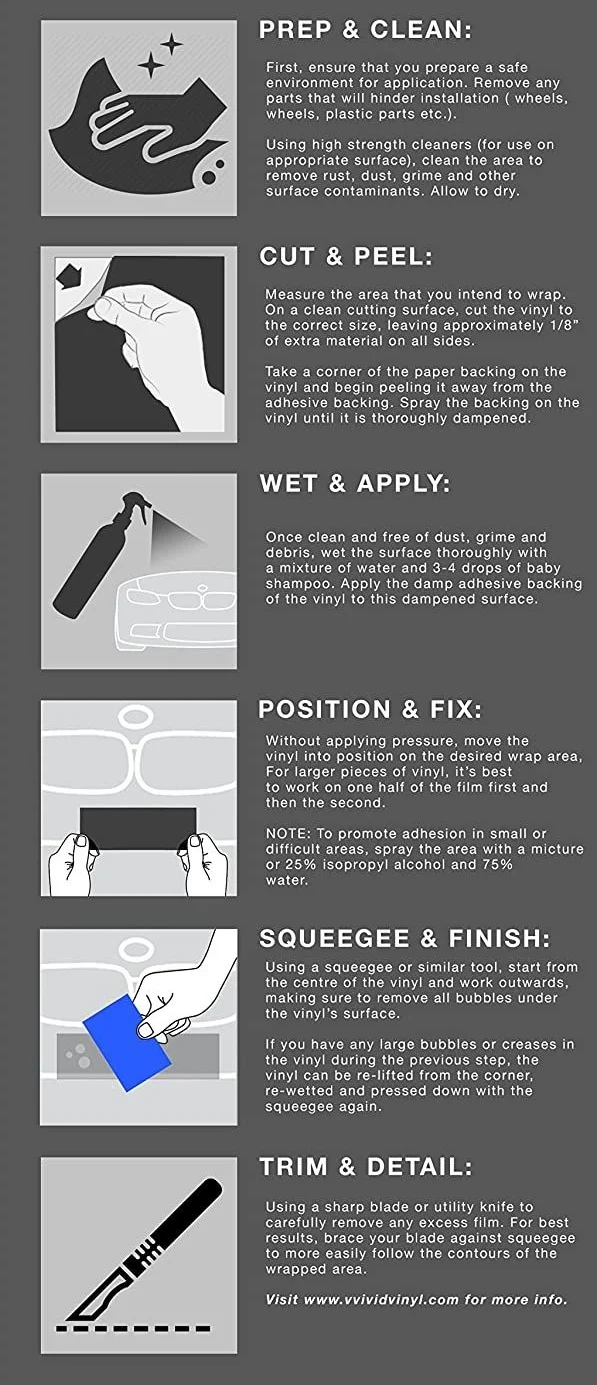 PREP & CLEAN:

First, ensure that you prepare a safe environment for application. Remove any parts that will hinder installation ( wheels, wheels, plastic parts etc.).

Using high strength cleaners (for use on appropriate surface), clean the area to remove rust, dust, grime and other surface contaminants. Allow to dry.

CUT & PEEL:

Measure the area that you intend to wrap. On a clean cutting surface, cut the vinyl to the correct size, leaving approximately 1/8" of extra material on all sides.

Take a corner of the paper backing on the vinyl and begin peeling it away from the adhesive backing. Spray the backing on the vinyl until it is thoroughly dampened.

WET & APPLY:

Once clean and free of dust, grime and debris, wet the surface thoroughly with a mixture of water and 3-4 drops of baby shampoo. Apply the damp adhesive backing of the vinyl to this dampened surface.

POSITION & FIX:

Without applying pressure, move the vinyl into position on the desired wrap area, For larger pieces of vinyl, it's best to work on one half of the film first and then the second.

NOTE: To promote adhesion in small or difficult areas, spray the area with a micture or 25% isopropyl alcohol and 75% water.

SQUEEGEE & FINISH:

Using a squeegee or similar tool, start from the centre of the vinyl and work outwards, making sure to remove all bubbles under the vinyl's surface.

If you have any large bubbles or creases in the vinyl during the previous step, the vinyl can be re-lifted from the corner, re-wetted and pressed down with the squeegee again.

TRIM & DETAIL:

Using a sharp blade or utility knife to carefully remove any excess film. For best results, brace your blade against squeegee to more easily follow the contours of the wrapped area.

Visit www.vvividvinyl.com for more info.