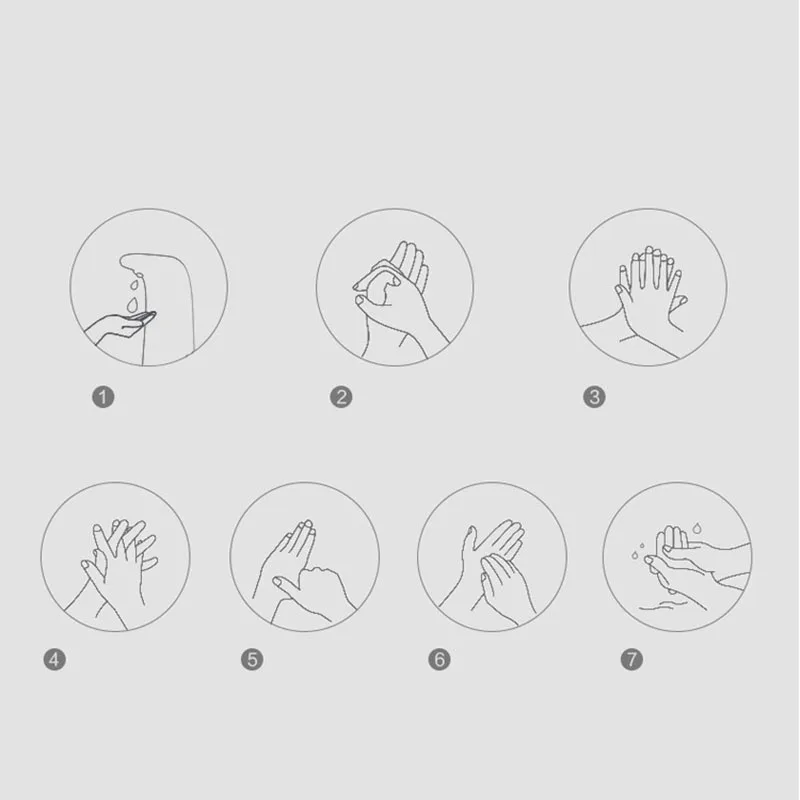 1

2

3

4

5

6

7