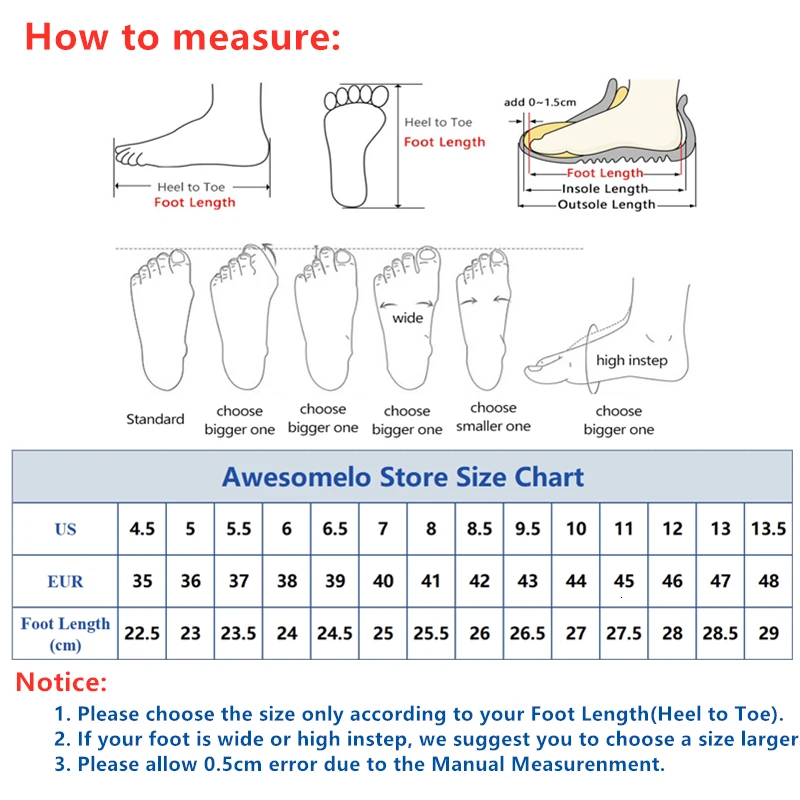 How to measure:

Heel to Toe
Foot Length

Heel to Toe
Foot Length

add 0~1.5cm
Foot Length
Insole Length
Outsole Length

wide

high instep

Standard

choose bigger one

choose bigger one

choose bigger one

choose smaller one

choose bigger one

Awesomelo Store Size Chart

| US | 4.5 | 5 | 5.5 | 6 | 6.5 | 7 | 8 | 8.5 | 9.5 | 10 | 11 | 12 | 13 | 13.5 |
|---|---|---|---|---|---|---|---|---|---|---|---|---|---|---|
| EUR | 35 | 36 | 37 | 38 | 39 | 40 | 41 | 42 | 43 | 44 | 45 | 46 | 47 | 48 |
| Foot Length (cm) | 22.5 | 23 | 23.5 | 24 | 24.5 | 25 | 25.5 | 26 | 26.5 | 27 | 27.5 | 28 | 28.5 | 29 |

Notice:
1. Please choose the size only according to your Foot Length(Heel to Toe).
2. If your foot is wide or high instep, we suggest you to choose a size larger
3. Please allow 0.5cm error due to the Manual Measurenment.