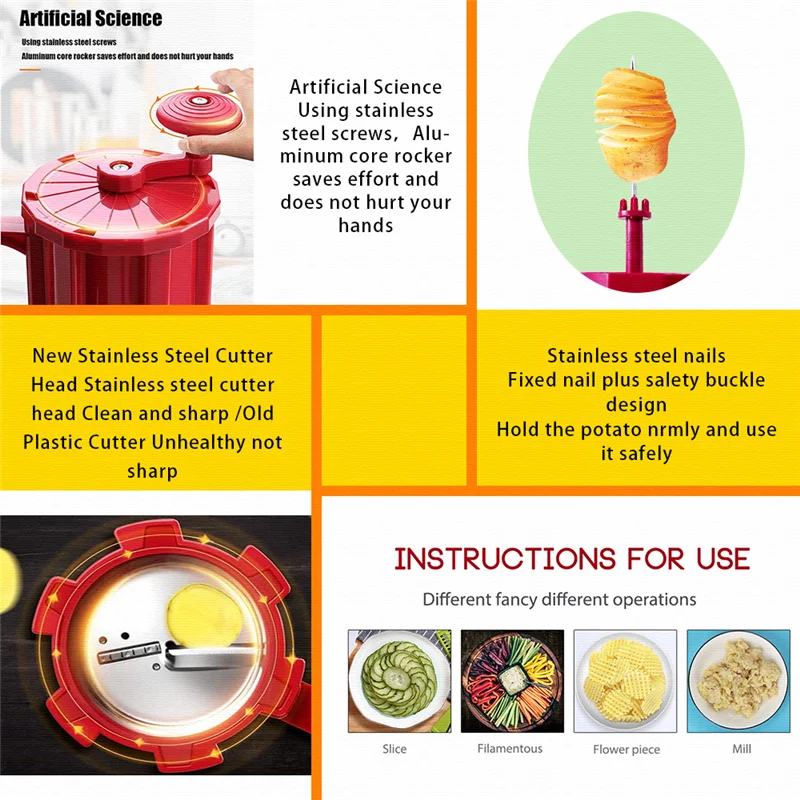 Artificial Science

Using stainless steel screws

Aluminum core rocker saves effort and does not hurt your hands

Artificial Science Using stainless steel screws, Aluminum core rocker saves effort and does not hurt your hands

New Stainless Steel Cutter Head Stainless steel cutter head Clean and sharp /Old Plastic Cutter Unhealthy not sharp

Stainless steel nails Fixed nail plus salety buckle design Hold the potato nrmly and use it safely

INSTRUCTIONS FOR USE

Different fancy different operations

Slice

Filamentous

Flower piece

Mill