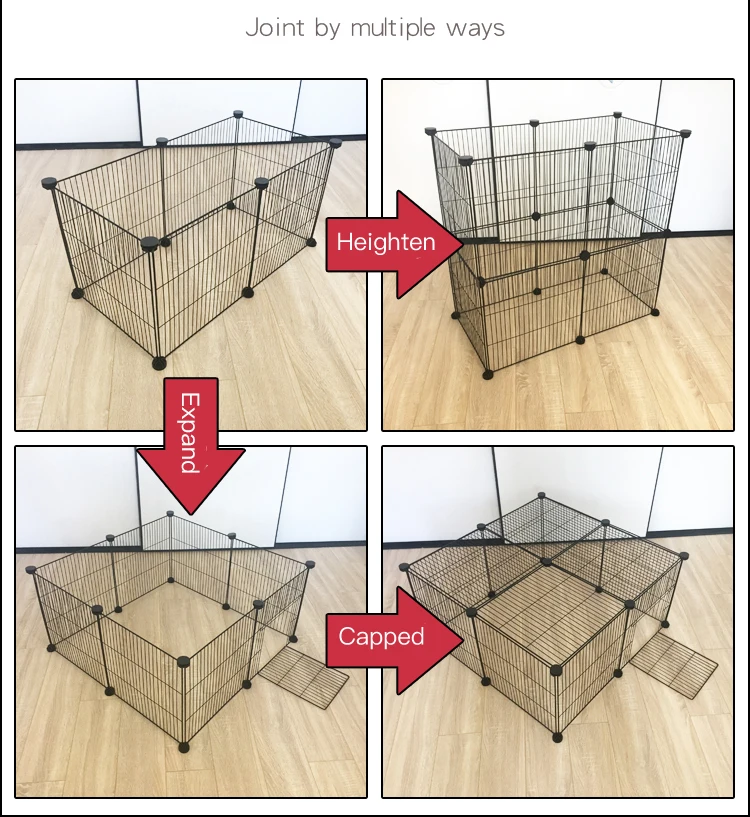 Joint by multiple ways

Heighten

Expand

Capped