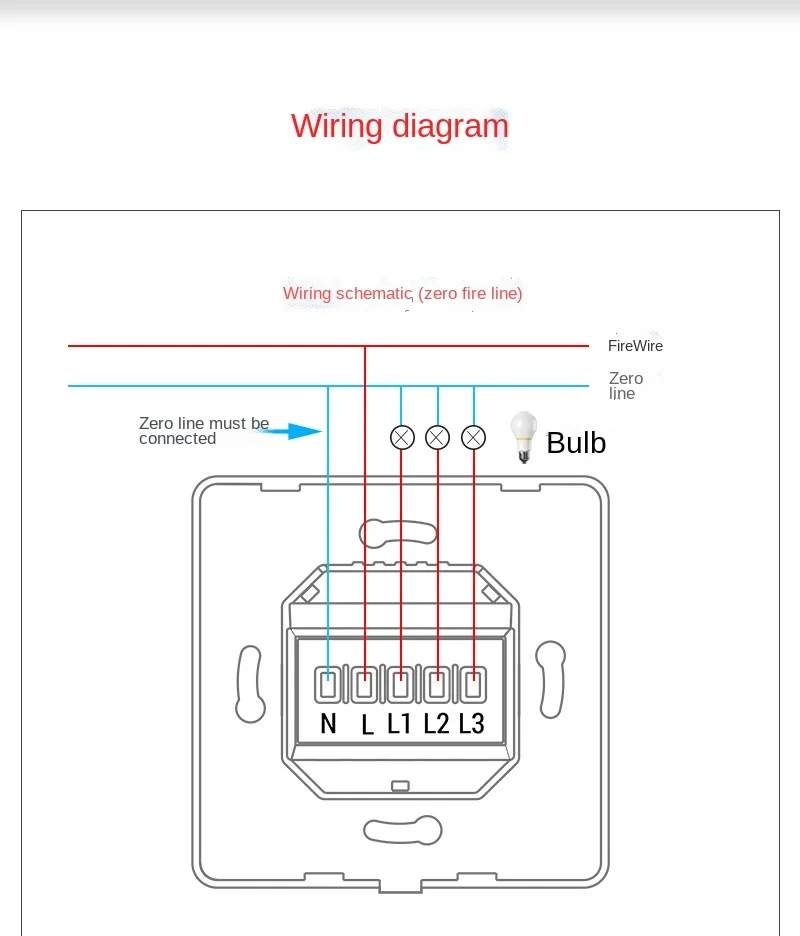 Wiring diagram

Wiring schematic (zero fire line)

FireWire

Zero line

Zero line must be connected

Bulb

N L L1 L2 L3