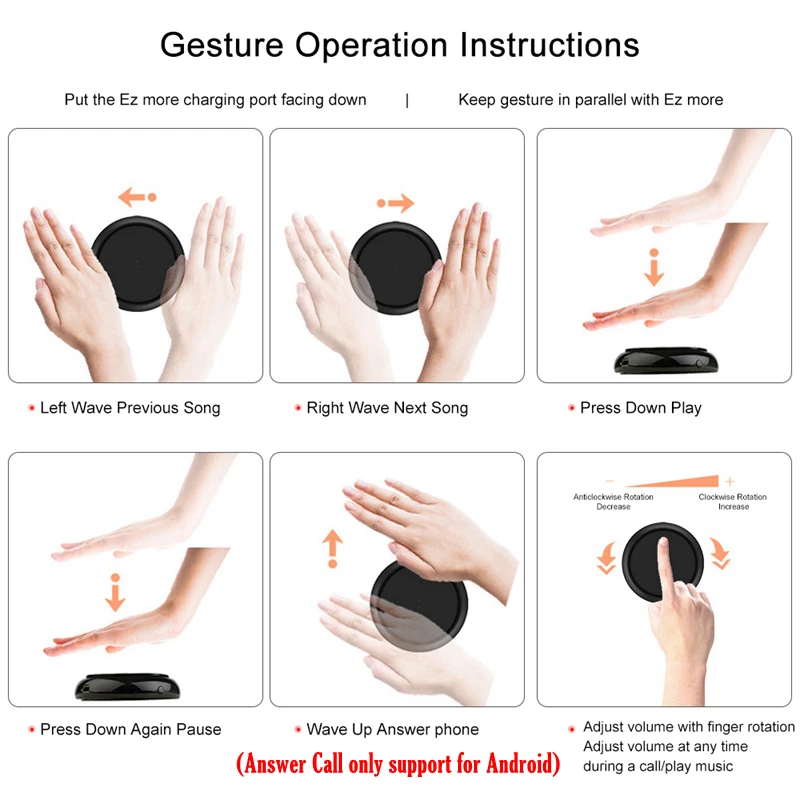 Gesture Operation Instructions

Put the Ez more charging port facing down | Keep gesture in parallel with Ez more

Left Wave Previous Song

Right Wave Next Song

Press Down Play

Press Down Again Pause

Wave Up Answer phone

(Answer Call only support for Android)

− +
Anticlockwise Rotation Decrease
Clockwise Rotation Increase

Adjust volume with finger rotation
Adjust volume at any time during a call/play music