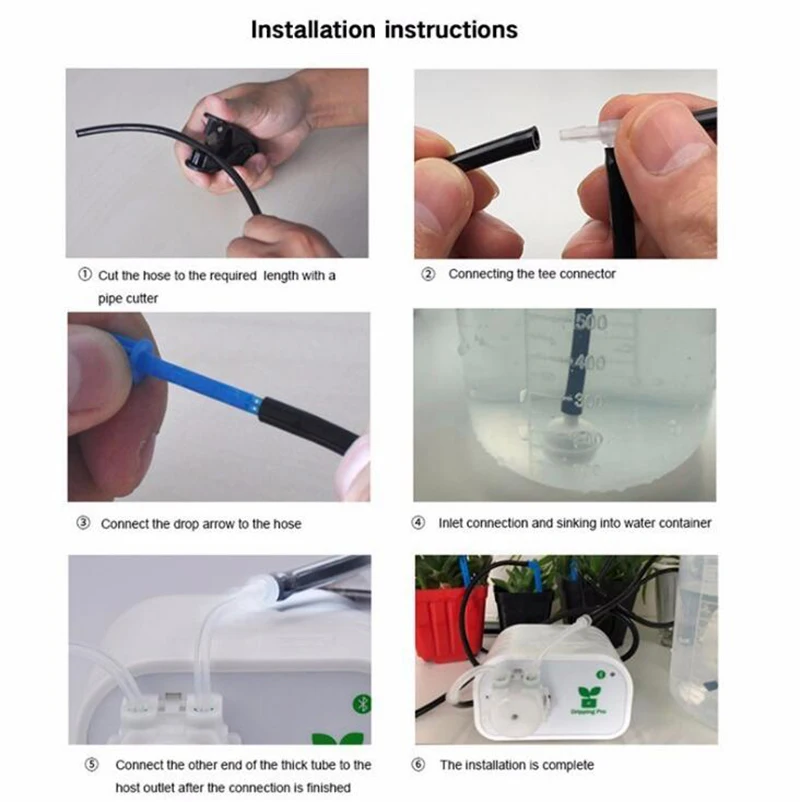 Installation instructions

① Cut the hose to the required length with a pipe cutter

② Connecting the tee connector

500
400
300
200

③ Connect the drop arrow to the hose

④ Inlet connection and sinking into water container

Dripping Pro

⑤ Connect the other end of the thick tube to the host outlet after the connection is finished

⑥ The installation is complete