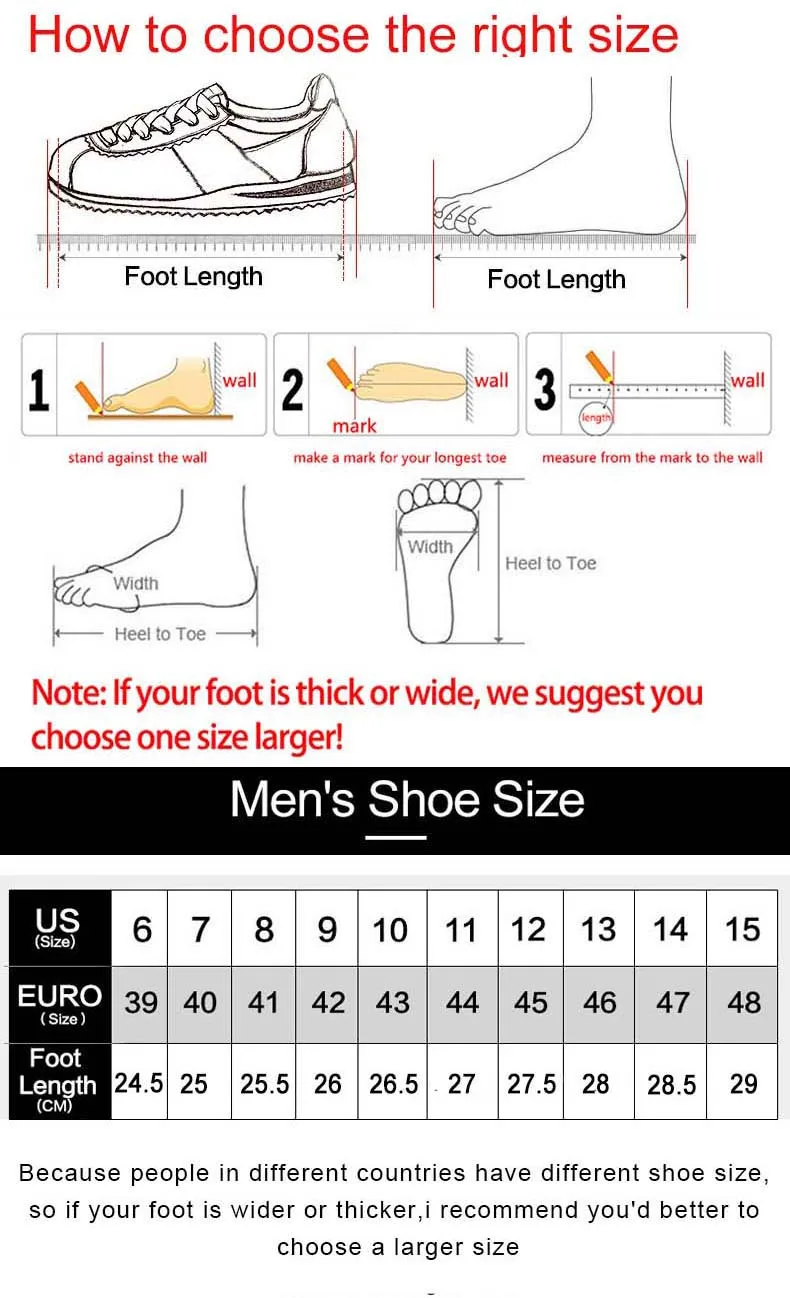 How to choose the right size

Foot Length

Foot Length

1 wall

stand against the wall

2 wall

mark

make a mark for your longest toe

3 wall

length

measure from the mark to the wall

Width

Heel to Toe

Width

Heel to Toe

Note: If your foot is thick or wide, we suggest you choose one size larger!

Men's Shoe Size

| US (Size) | 6 | 7 | 8 | 9 | 10 | 11 | 12 | 13 | 14 | 15 |
|---|---|---|---|---|---|---|---|---|---|---|
| EURO (Size) | 39 | 40 | 41 | 42 | 43 | 44 | 45 | 46 | 47 | 48 |
| Foot Length (CM) | 24.5 | 25 | 25.5 | 26 | 26.5 | 27 | 27.5 | 28 | 28.5 | 29 |

Because people in different countries have different shoe size, so if your foot is wider or thicker,i recommend you'd better to choose a larger size