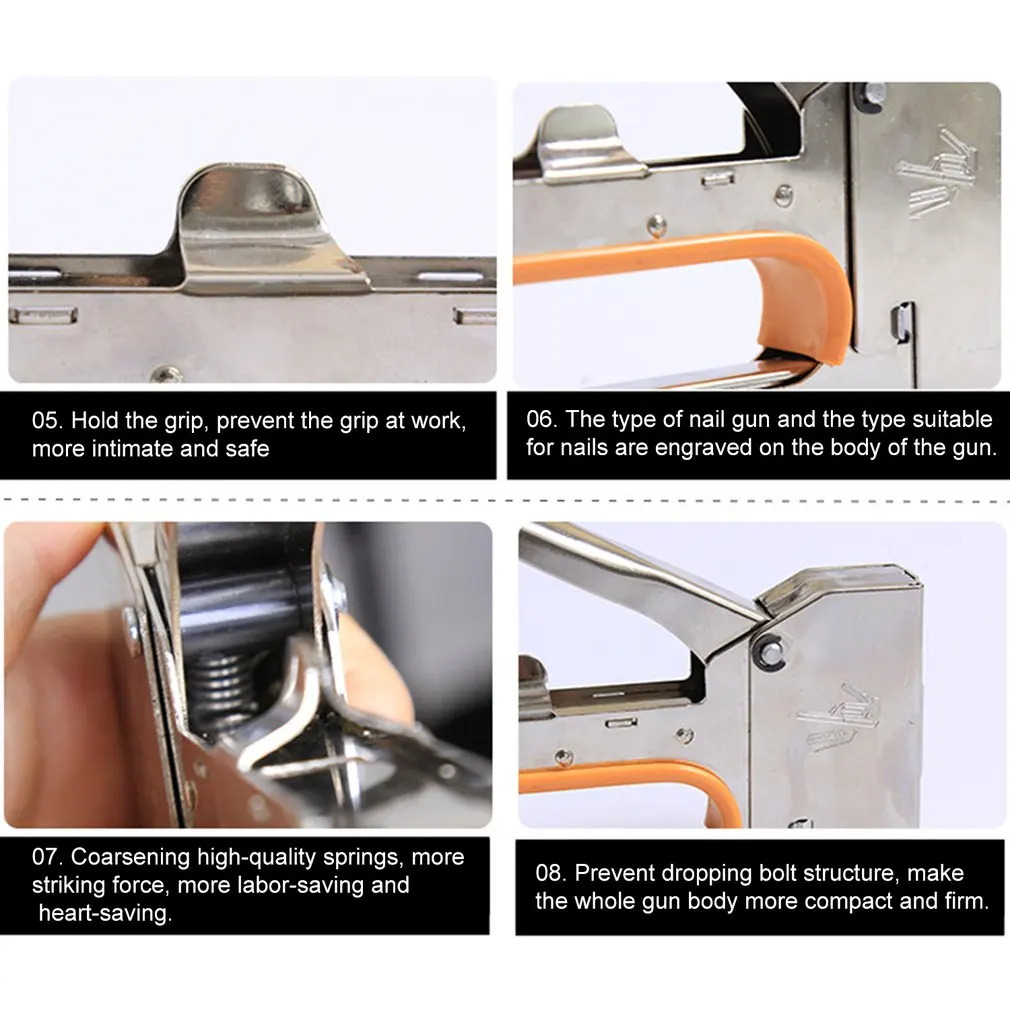 05. Hold the grip, prevent the grip at work, more intimate and safe

06. The type of nail gun and the type suitable for nails are engraved on the body of the gun.

07. Coarsening high-quality springs, more striking force, more labor-saving and heart-saving.

08. Prevent dropping bolt structure, make the whole gun body more compact and firm.