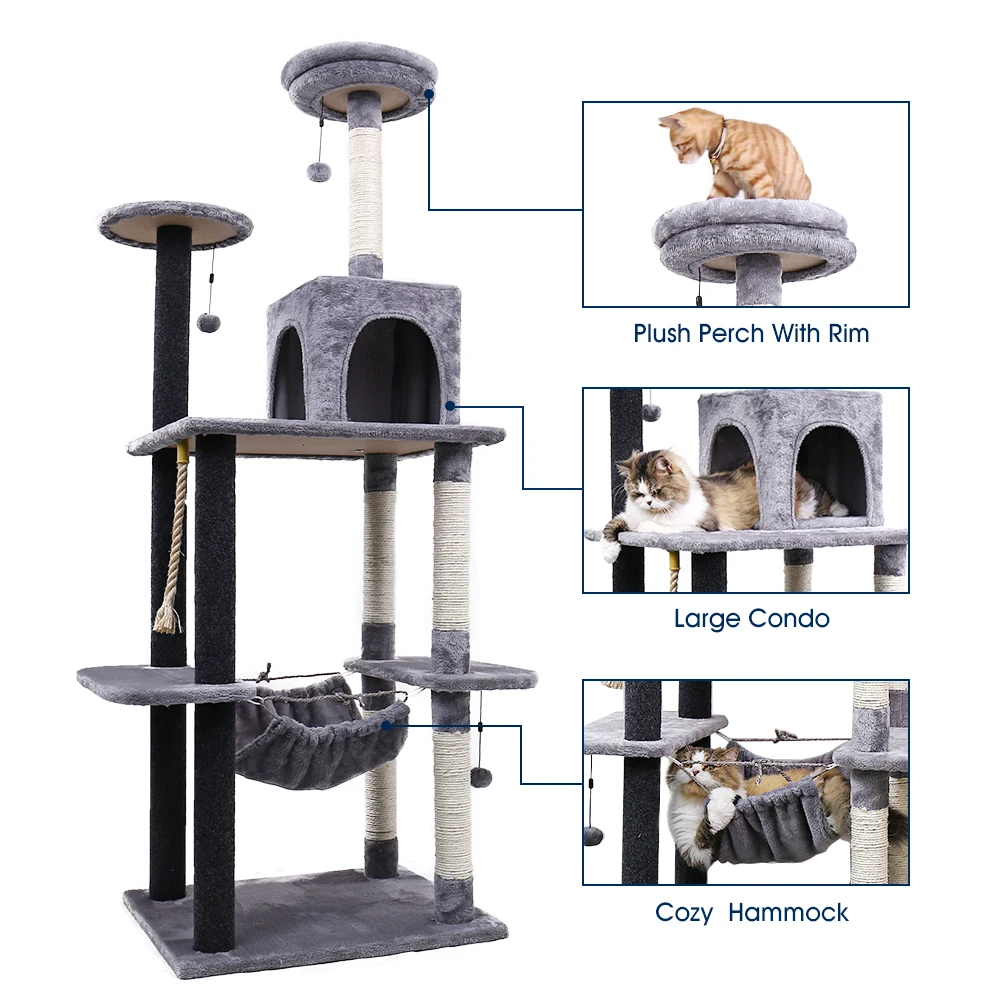 Plush Perch With Rim

Large Condo

Cozy  Hammock