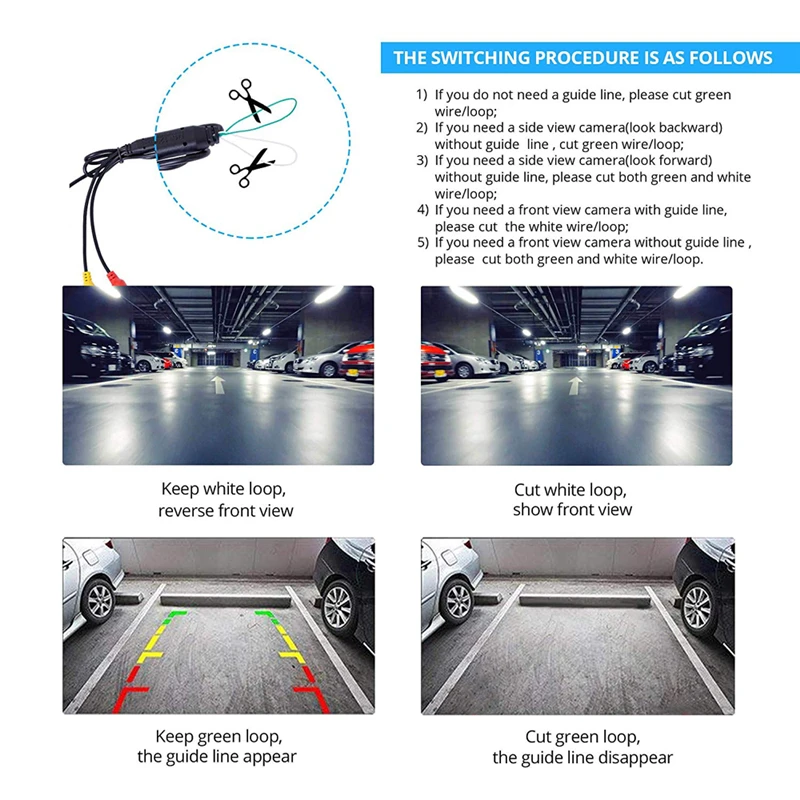 THE SWITCHING PROCEDURE IS AS FOLLOWS

1) If you do not need a guide line, please cut green wire/loop;
2) If you need a side view camera(look backward) without guide line , cut green wire/loop;
3) If you need a side view camera(look forward) without guide line, please cut both green and white wire/loop;
4) If you need a front view camera with guide line, please cut the white wire/loop;
5) If you need a front view camera without guide line , please cut both green and white wire/loop.

Keep white loop, reverse front view

Cut white loop, show front view

Keep green loop, the guide line appear

Cut green loop, the guide line disappear