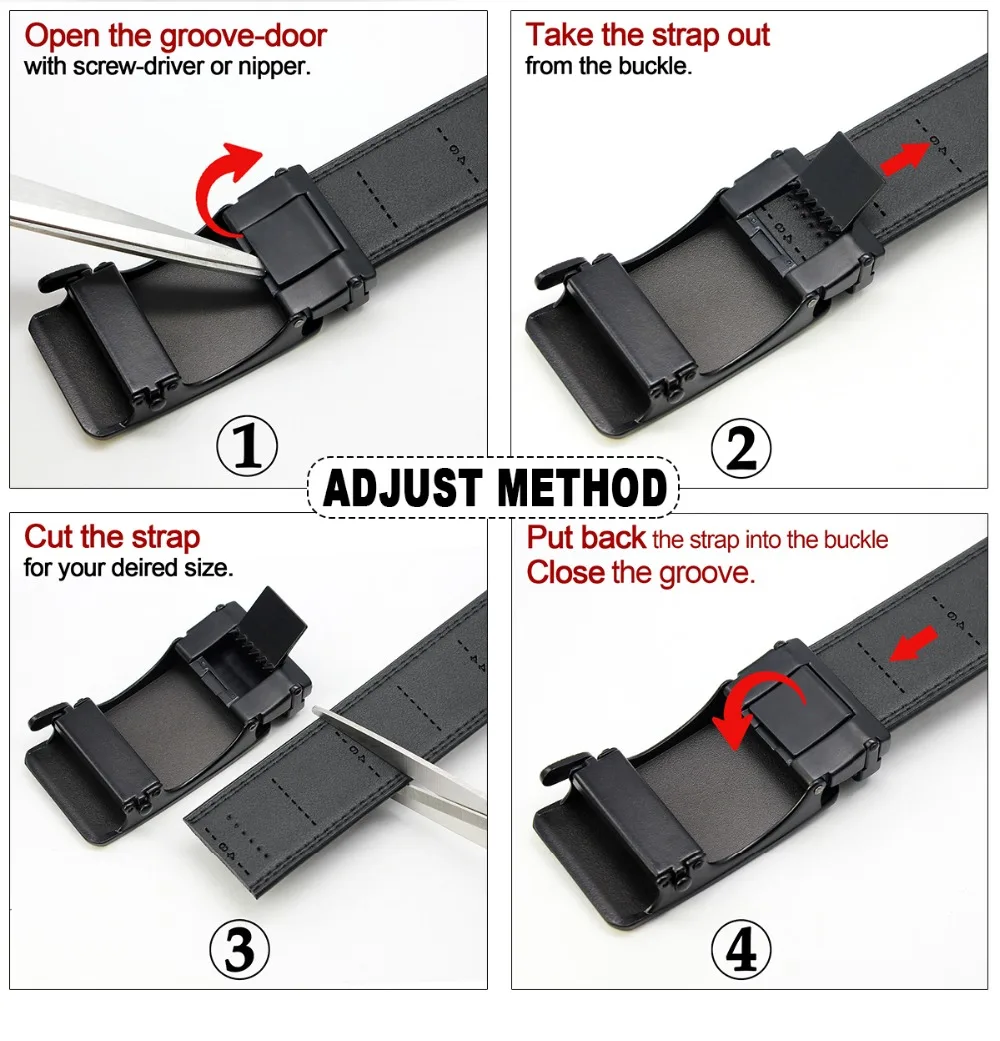 Open the groove-door
with screw-driver or nipper.

①

Take the strap out
from the buckle.

②

ADJUST METHOD

Cut the strap
for your deired size.

③

Put back the strap into the buckle
Close the groove.

④