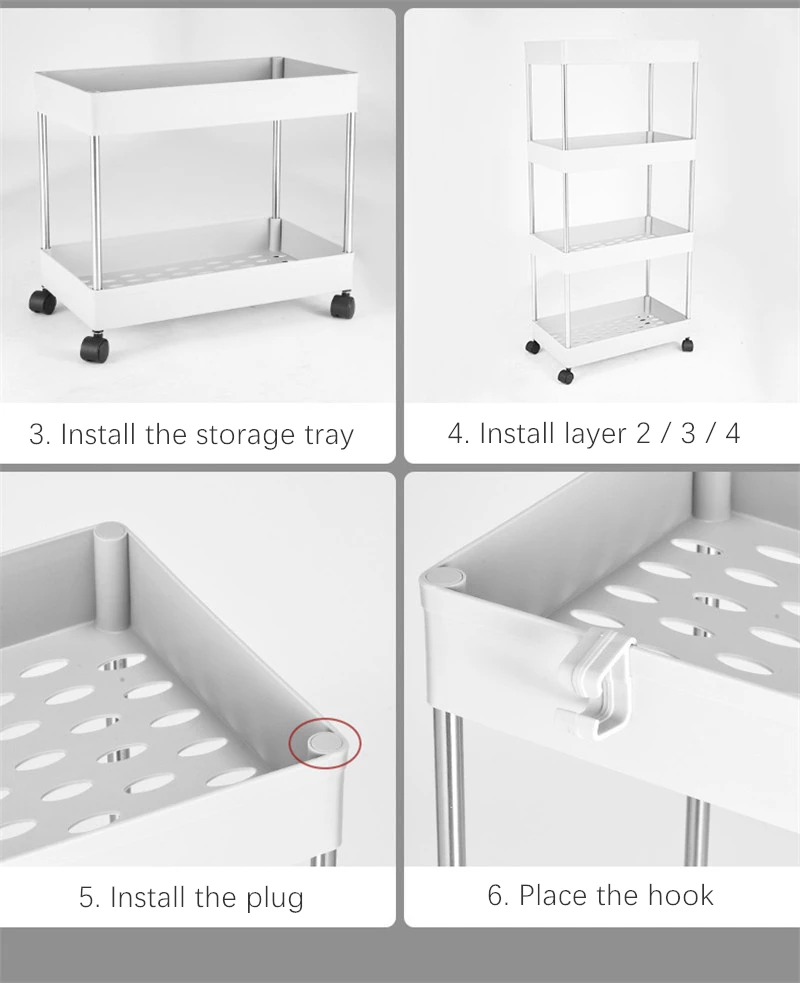 3. Install the storage tray

4. Install layer 2 / 3 / 4

5. Install the plug

6. Place the hook