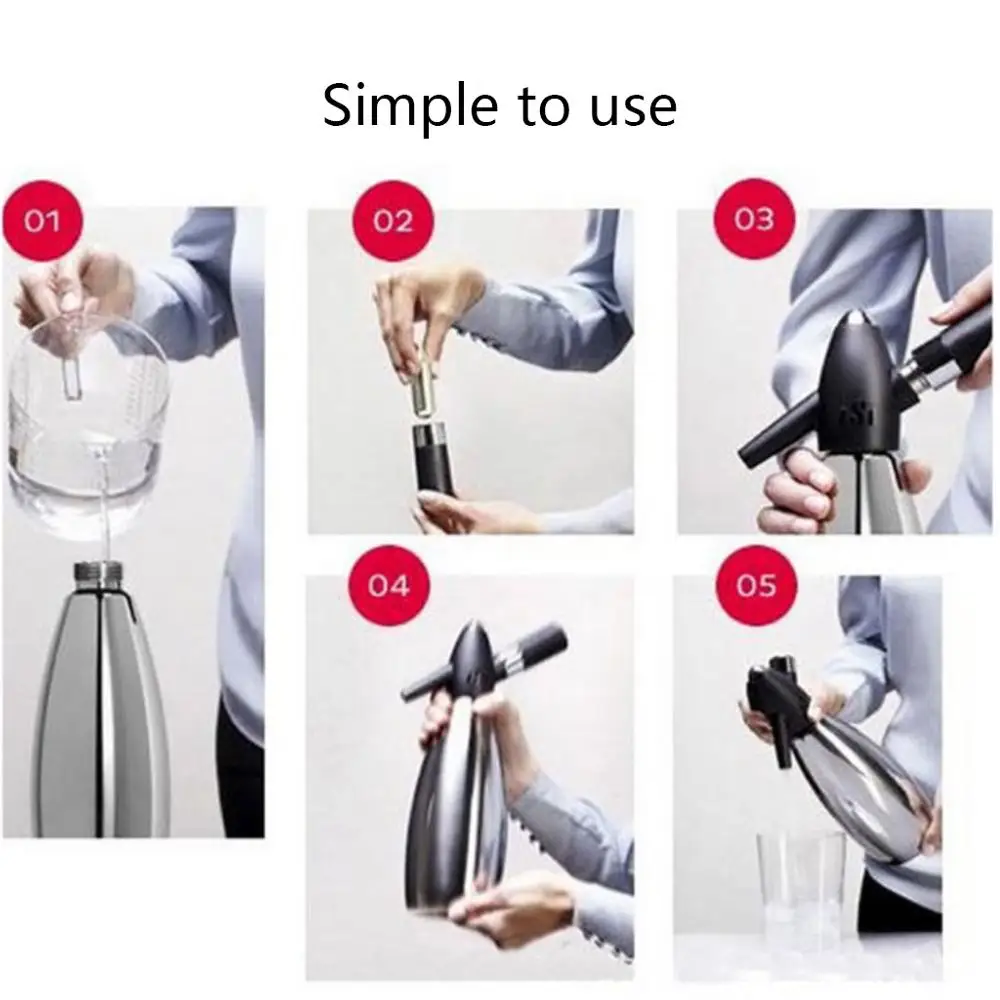 Simple to use

01

02

03

04

05