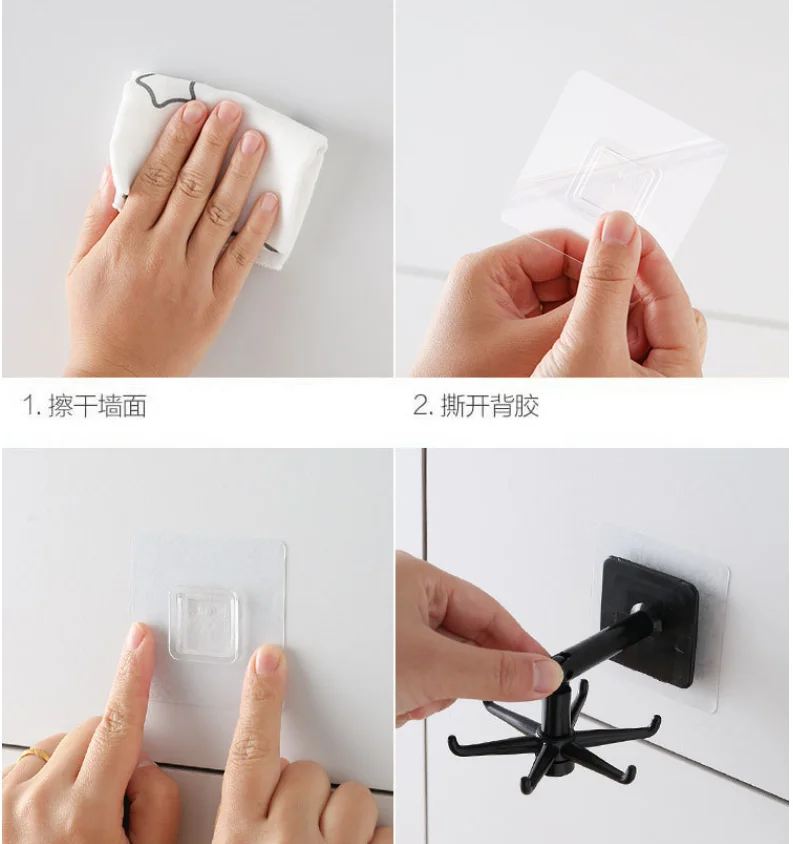 1. 擦干墙面

2. 撕开背胶