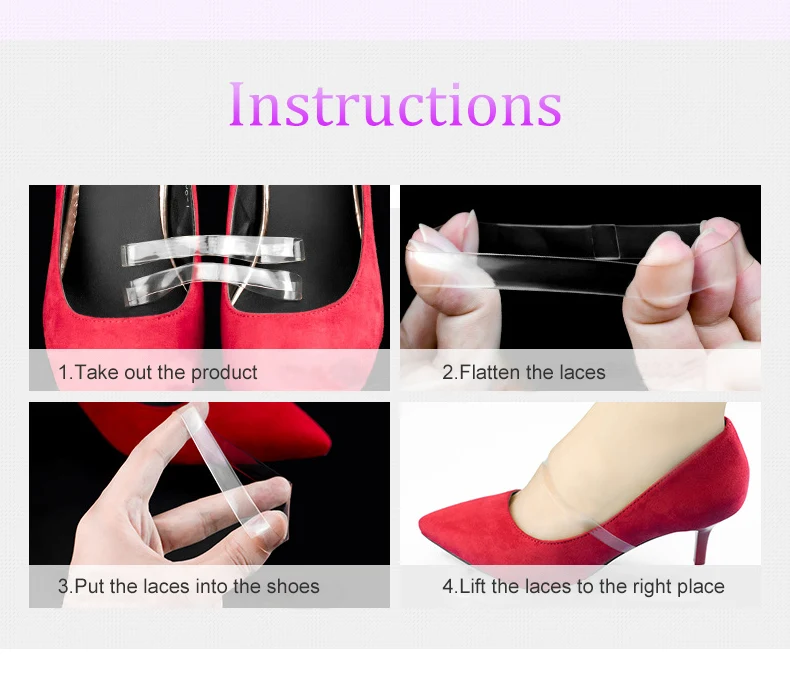 Instructions

1.Take out the product

2.Flatten the laces

3.Put the laces into the shoes

4.Lift the laces to the right place