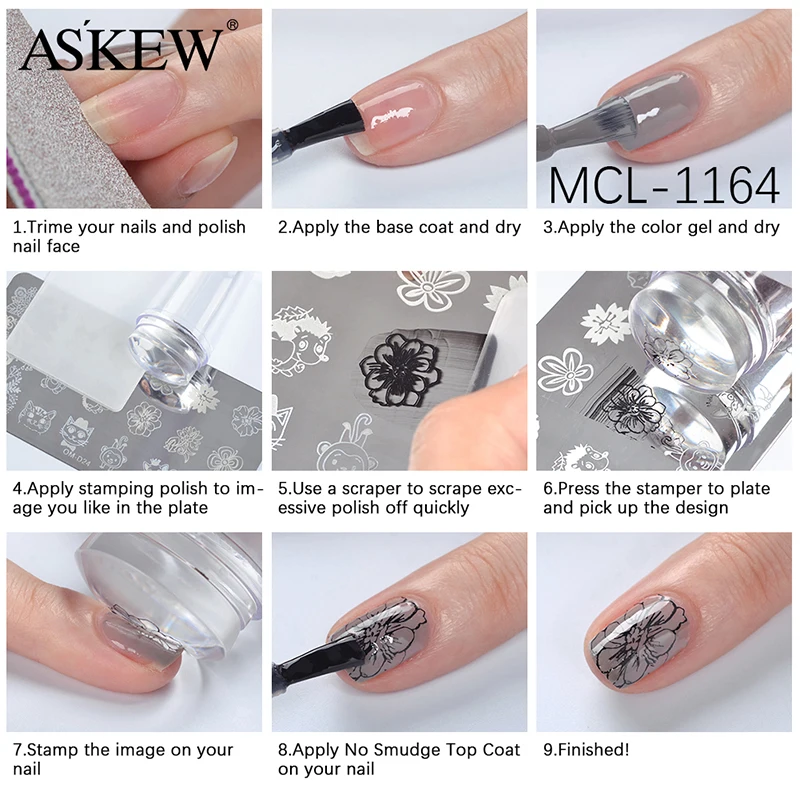 ASKEW®

MCL-1164

1.Trime your nails and polish nail face

2.Apply the base coat and dry

3.Apply the color gel and dry

OM-D24

4.Apply stamping polish to image you like in the plate

5.Use a scraper to scrape excessive polish off quickly

6.Press the stamper to plate and pick up the design

7.Stamp the image on your nail

8.Apply No Smudge Top Coat on your nail

9.Finished!