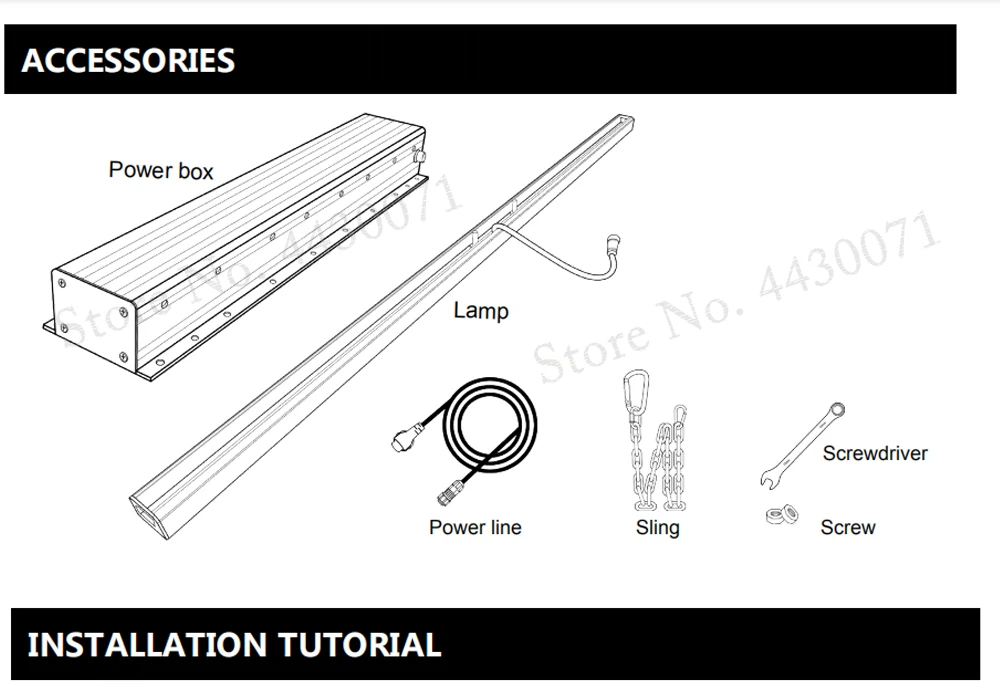 ACCESSORIES

Power box

Store No. 4430071

Lamp

Store No. 4430071

Power line

Sling

Screwdriver

Screw

INSTALLATION TUTORIAL