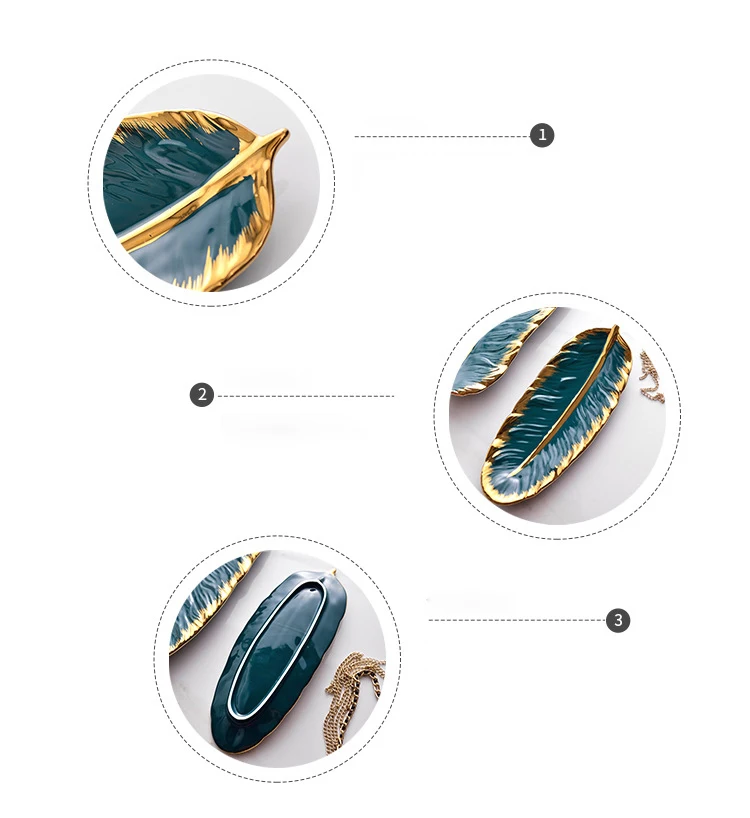 1

2

3