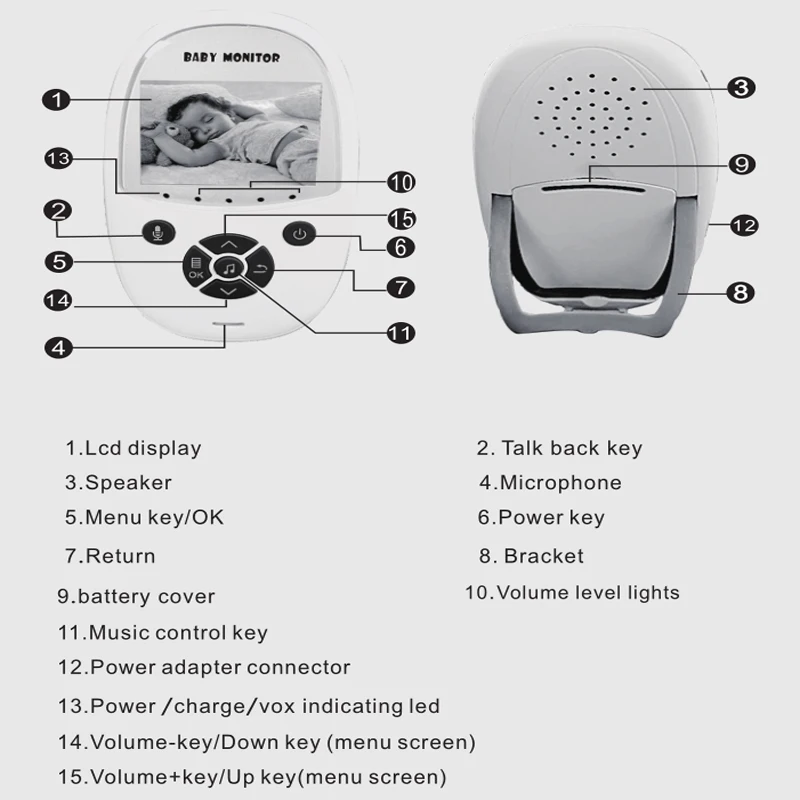 BABY MONITOR

1
13
10
2
15
6
5
OK
7
14
11
4
3
9
12
8

1.Lcd display

2. Talk back key

3.Speaker

4.Microphone

5.Menu key/OK

6.Power key

7.Return

8. Bracket

9.battery cover

10.Volume level lights

11.Music control key

12.Power adapter connector

13.Power /charge/vox indicating led

14.Volume-key/Down key (menu screen)

15.Volume+key/Up key(menu screen)