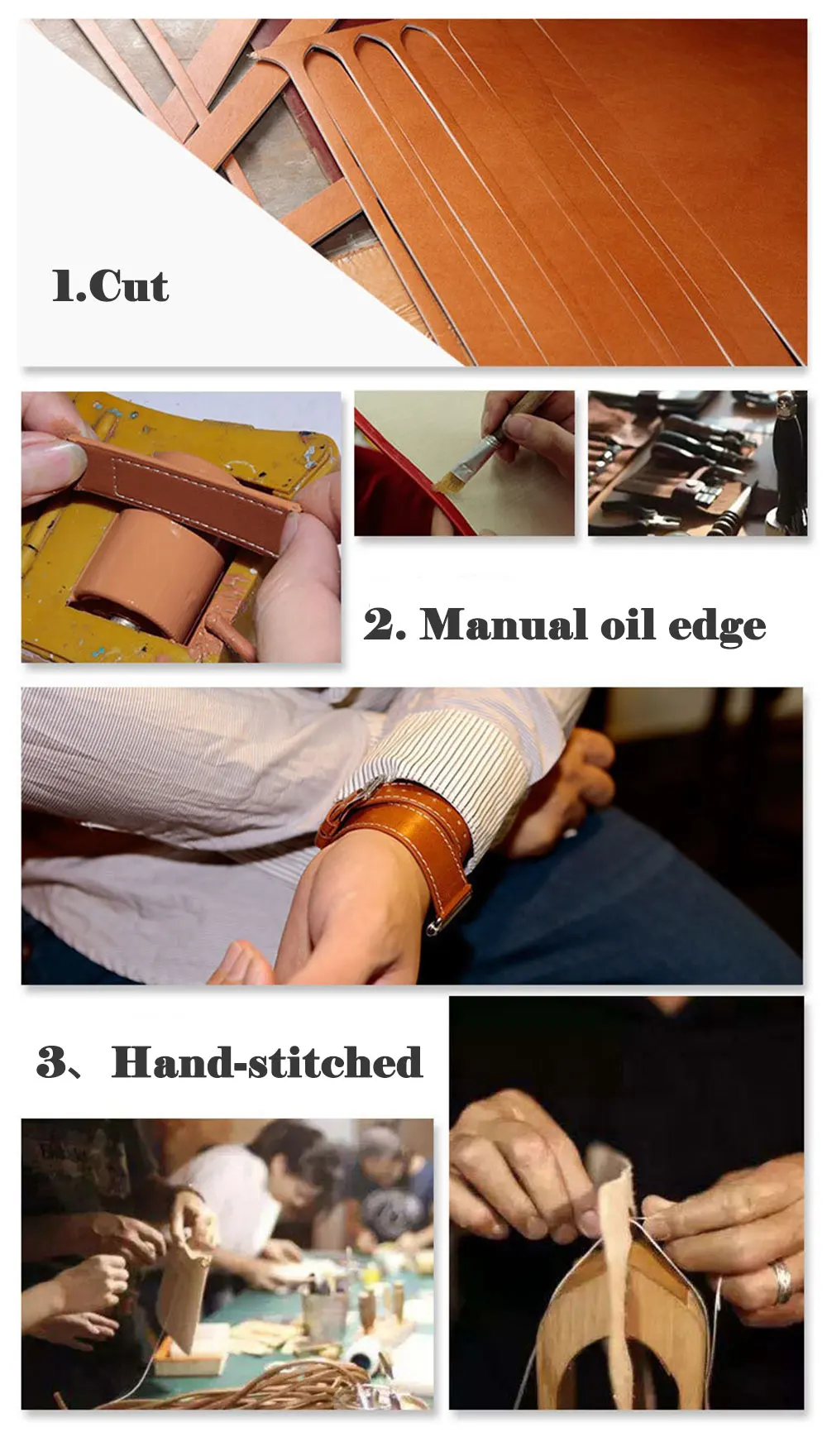 1.Cut

2. Manual oil edge

3、Hand-stitched