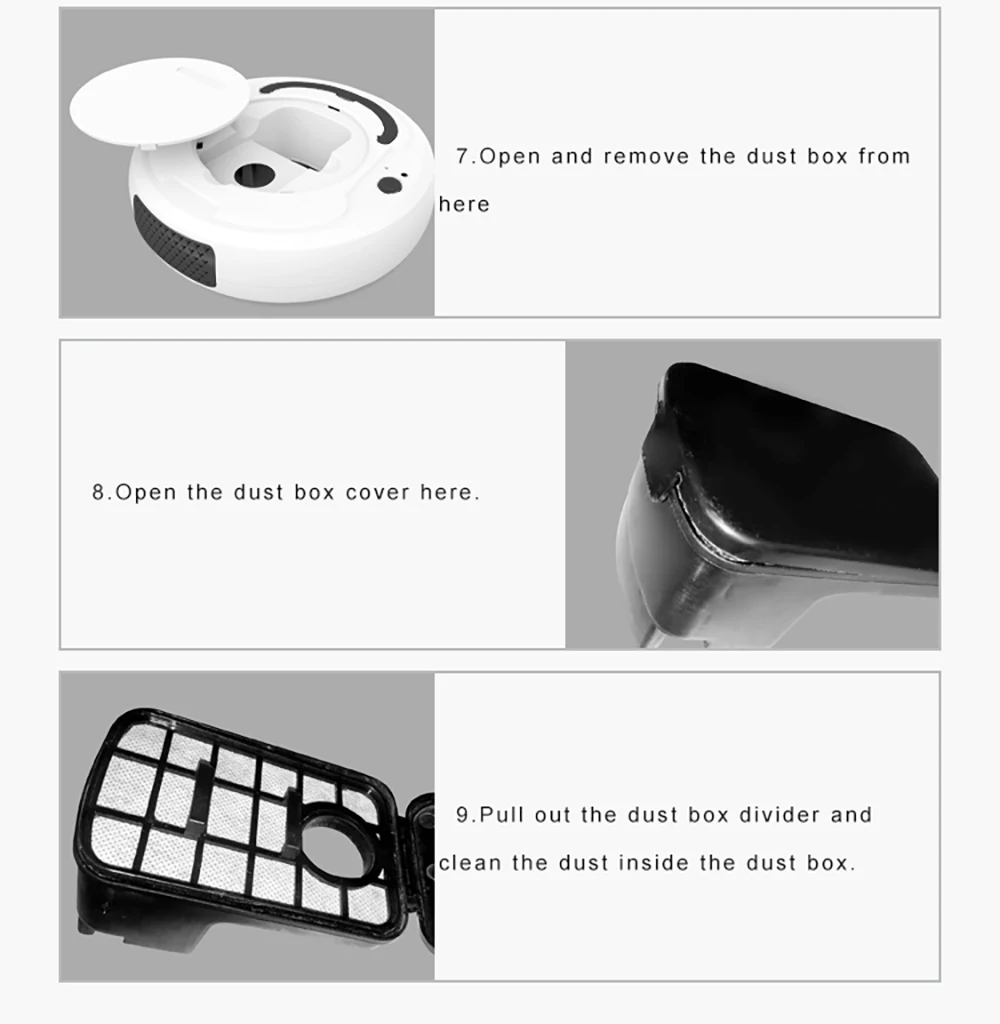 7.Open and remove the dust box from here

8.Open the dust box cover here.

9.Pull out the dust box divider and clean the dust inside the dust box.