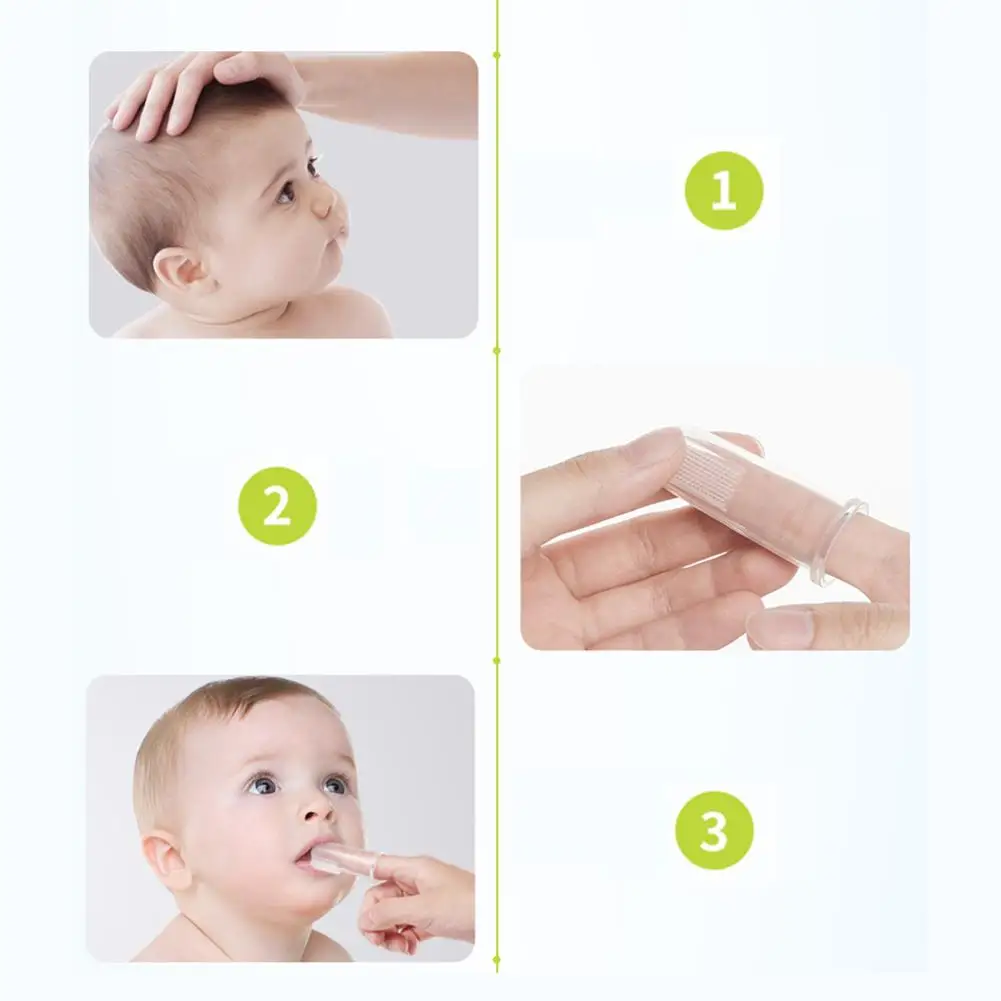 1

2

3