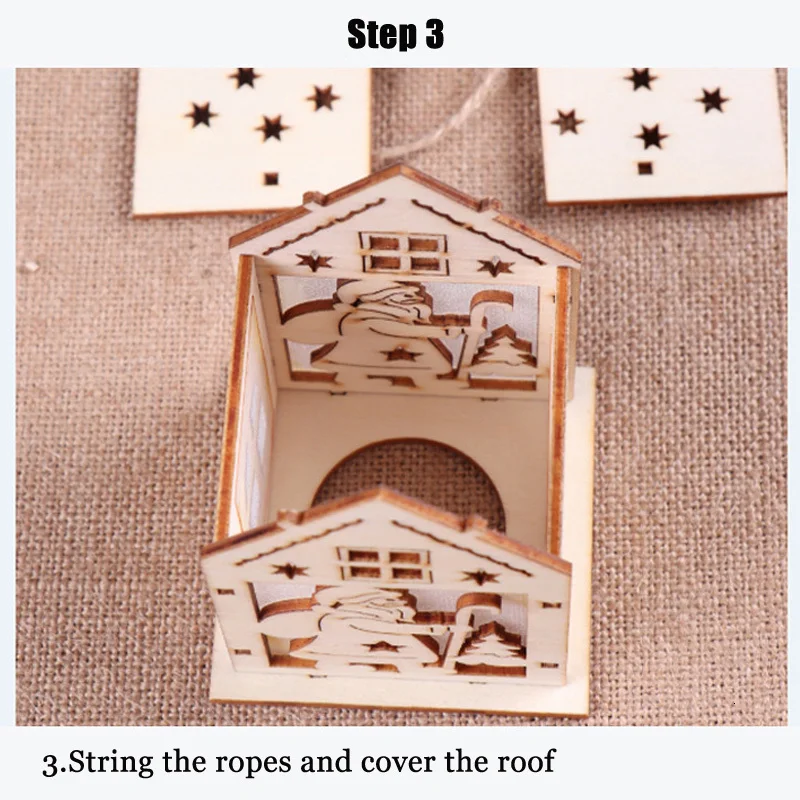 Step 3

3.String the ropes and cover the roof