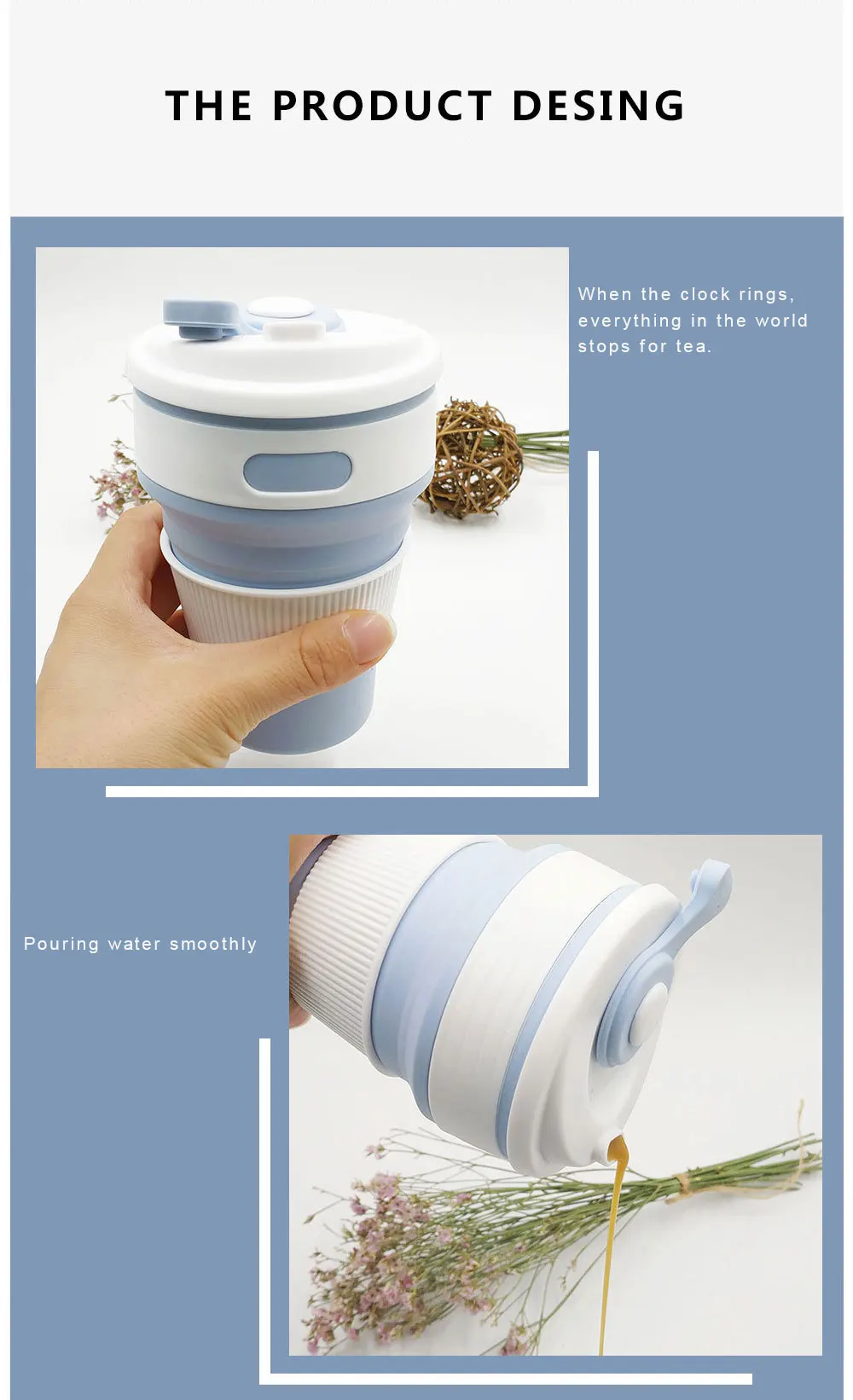 THE PRODUCT DESING

When the clock rings, everything in the world stops for tea.

Pouring water smoothly