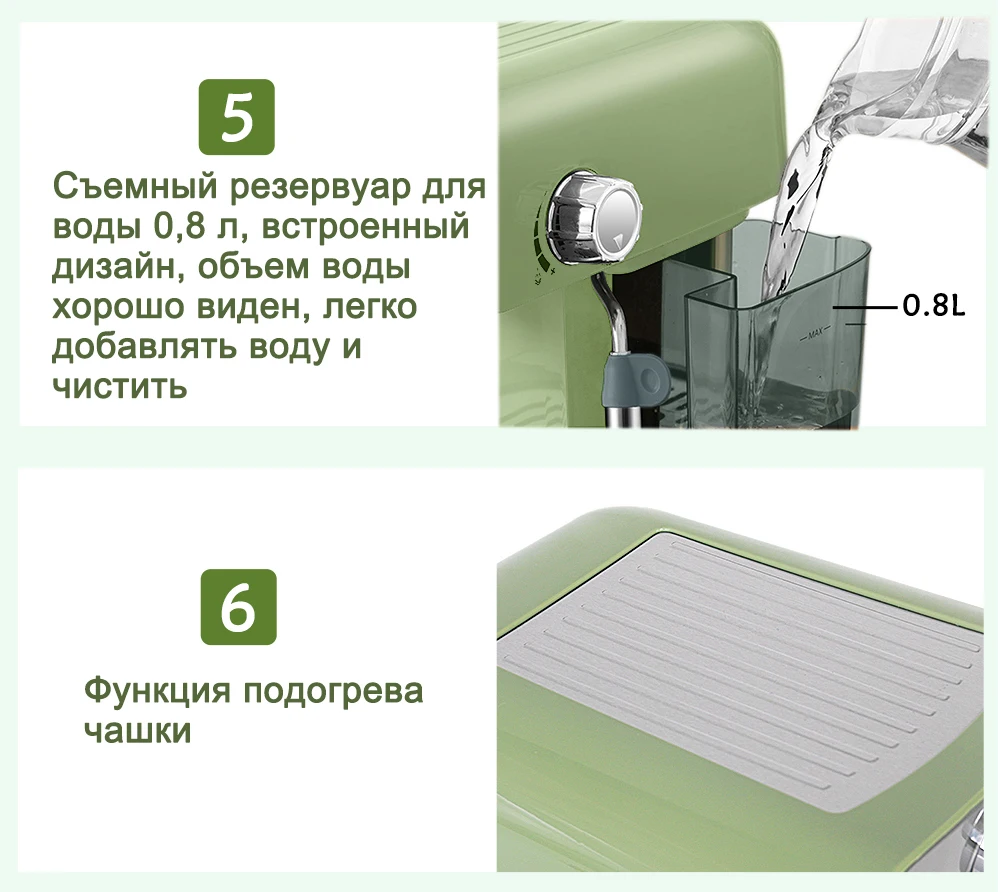 5

Съемный резервуар для воды 0,8 л, встроенный дизайн, объем воды хорошо виден, легко добавлять воду и чистить

MAX

0.8L

6

Функция подогрева чашки