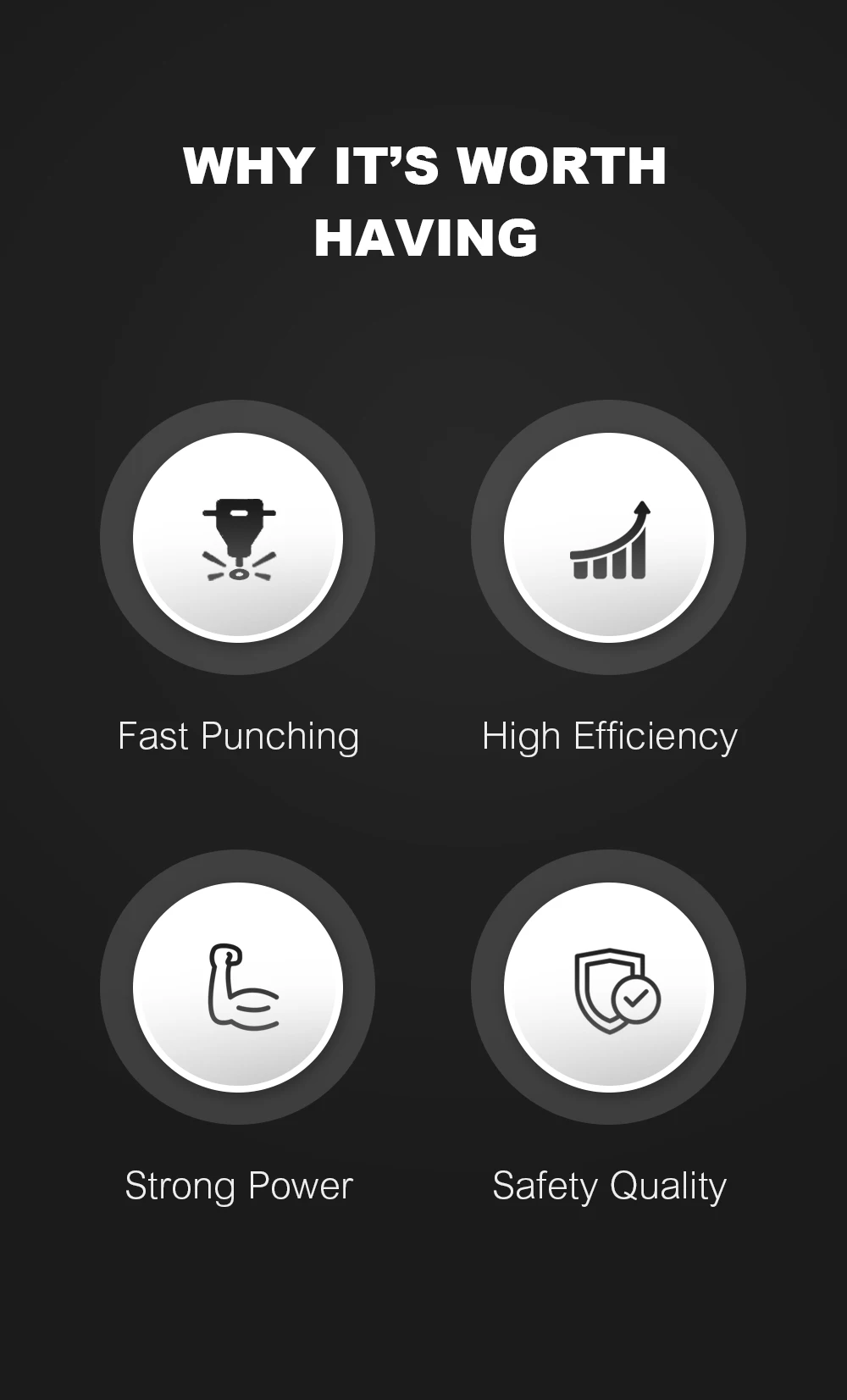 WHY IT'S WORTH HAVING

Fast Punching

High Efficiency

Strong Power

Safety Quality