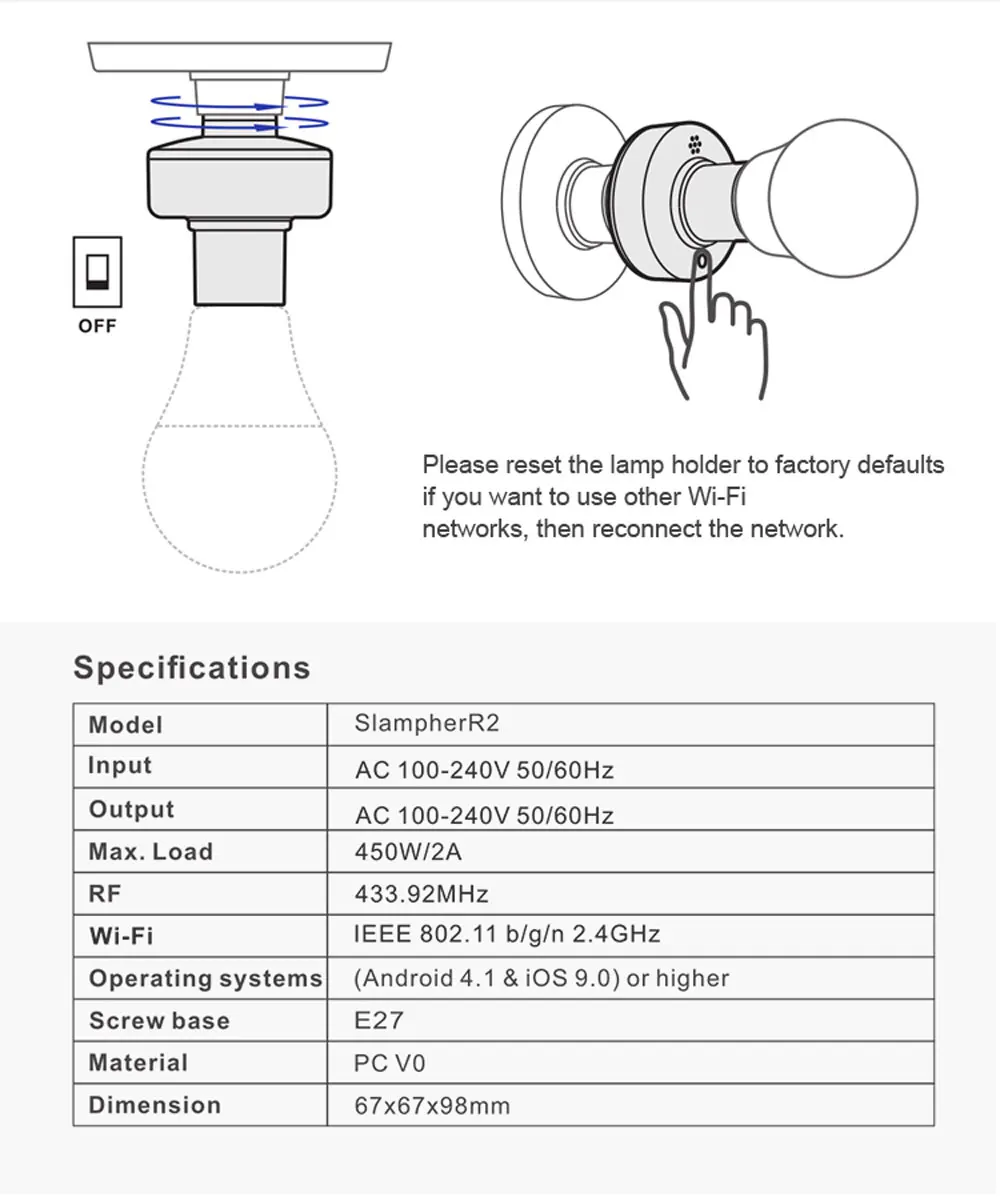 OFF

Please reset the lamp holder to factory defaults if you want to use other Wi-Fi networks, then reconnect the network.

Specifications

| Model | SlampherR2 |
|---|---|
| Input | AC 100-240V 50/60Hz |
| Output | AC 100-240V 50/60Hz |
| Max. Load | 450W/2A |
| RF | 433.92MHz |
| Wi-Fi | IEEE 802.11 b/g/n 2.4GHz |
| Operating systems | (Android 4.1 & iOS 9.0) or higher |
| Screw base | E27 |
| Material | PC V0 |
| Dimension | 67x67x98mm |