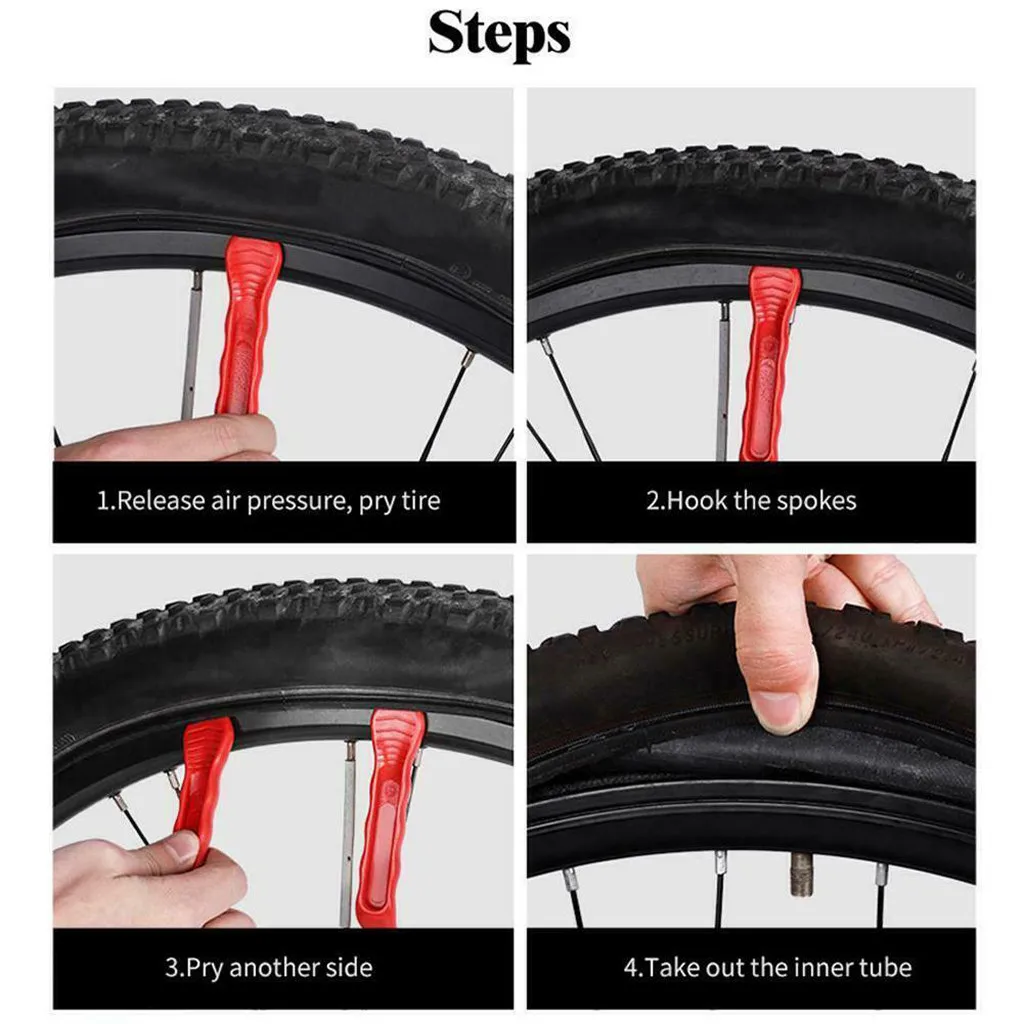 Steps

1.Release air pressure, pry tire

2.Hook the spokes

3.Pry another side

4.Take out the inner tube