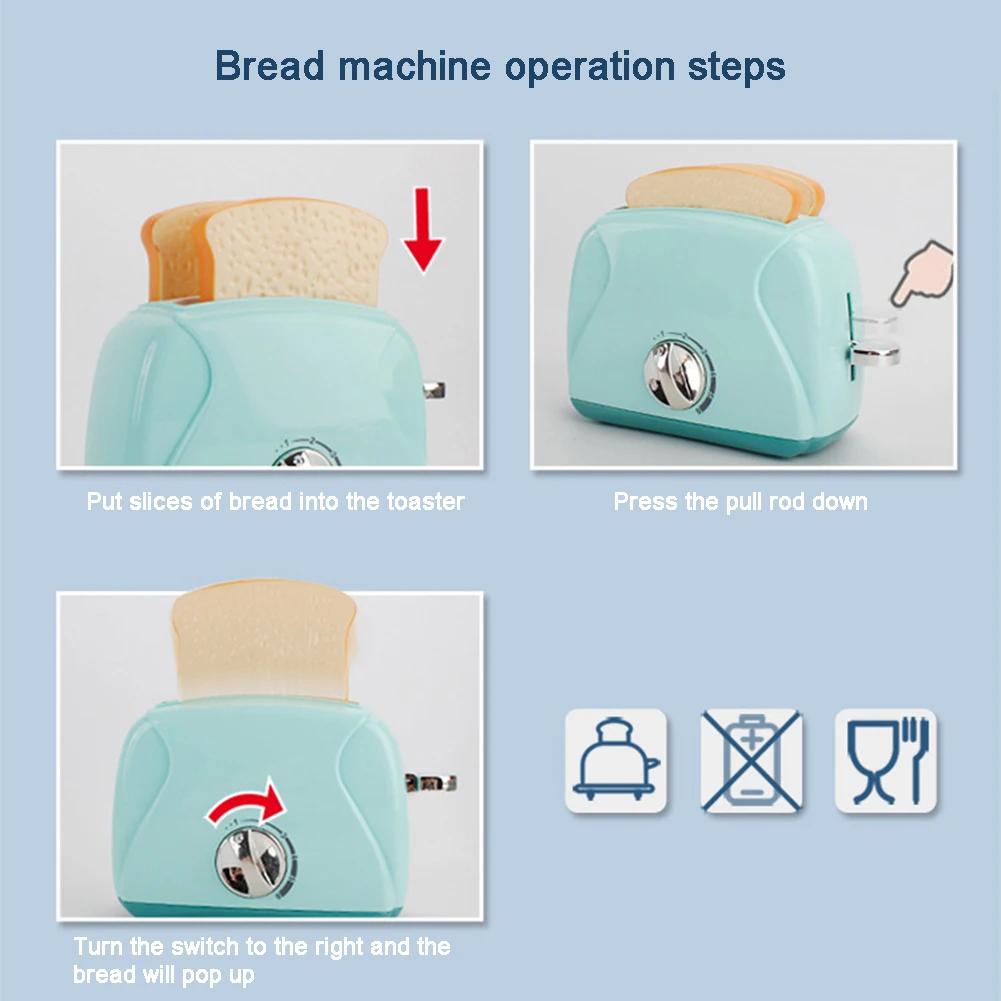 Bread machine operation steps

Put slices of bread into the toaster

Press the pull rod down

Turn the switch to the right and the bread will pop up