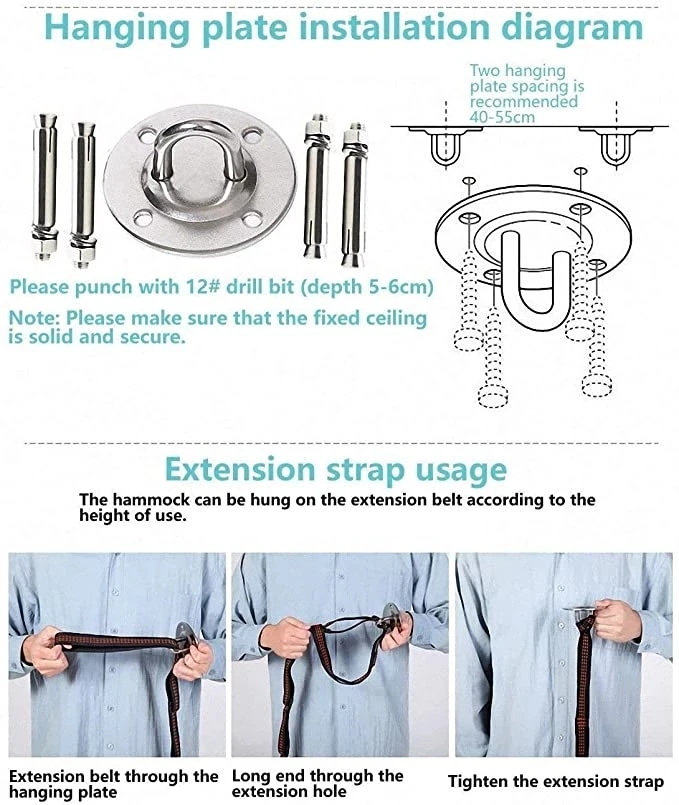 Hanging plate installation diagram

Two hanging plate spacing is recommended 40-55cm

Please punch with 12# drill bit (depth 5-6cm)

Note: Please make sure that the fixed ceiling is solid and secure.

Extension strap usage

The hammock can be hung on the extension belt according to the height of use.

Extension belt through the hanging plate

Long end through the extension hole

Tighten the extension strap