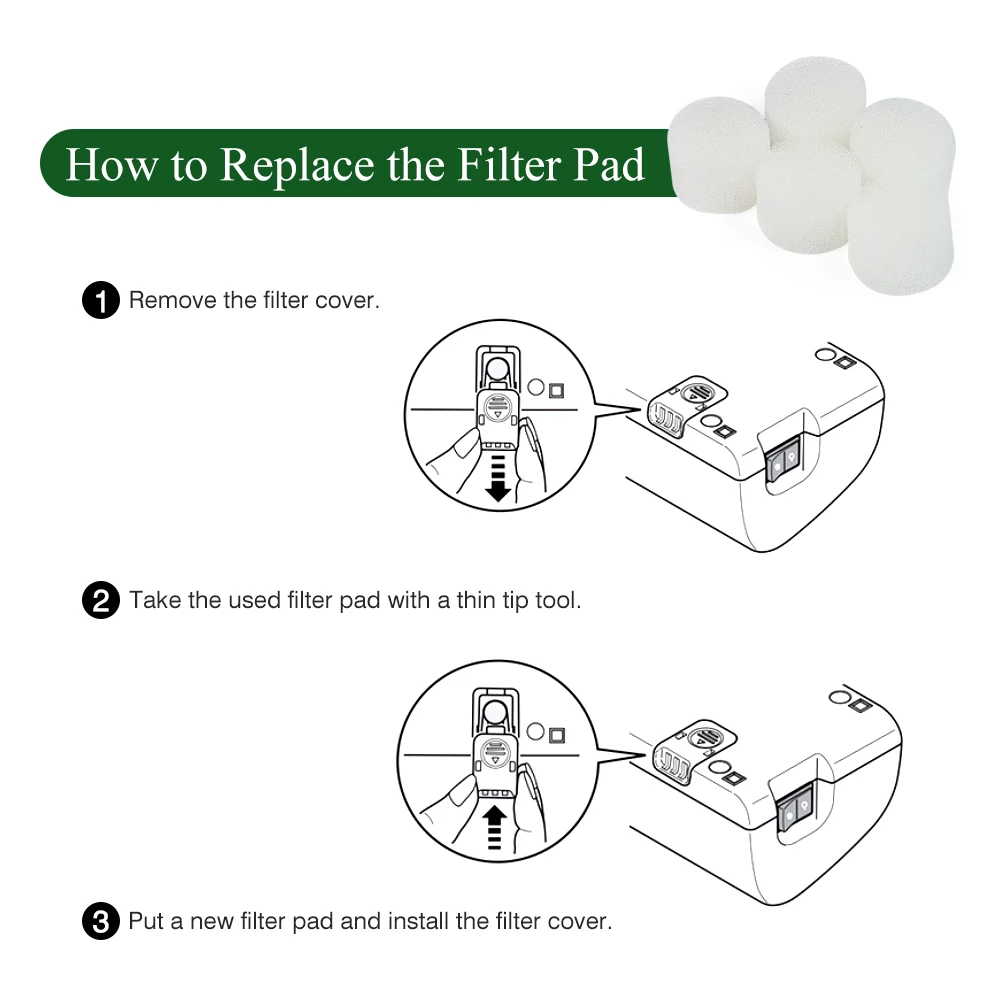 How to Replace the Filter Pad

1 Remove the filter cover.

2 Take the used filter pad with a thin tip tool.

3 Put a new filter pad and install the filter cover.