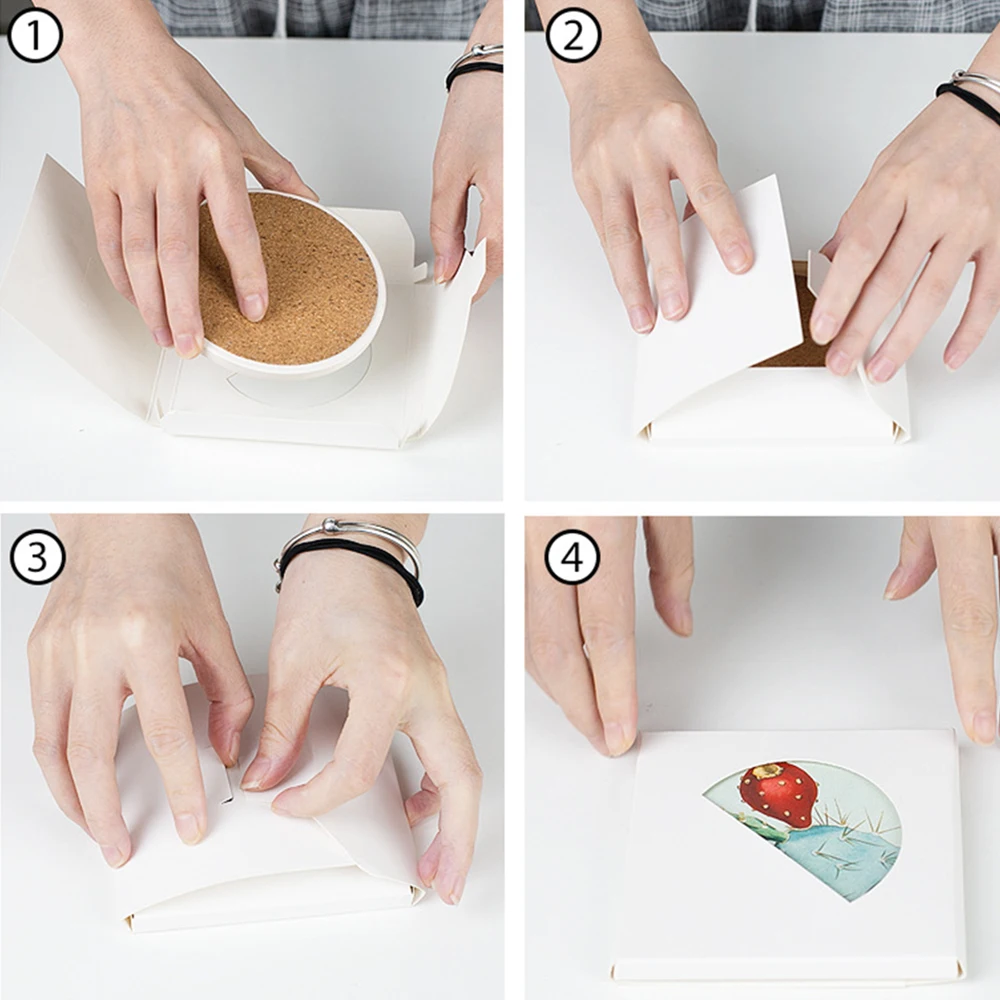 1

2

3

4